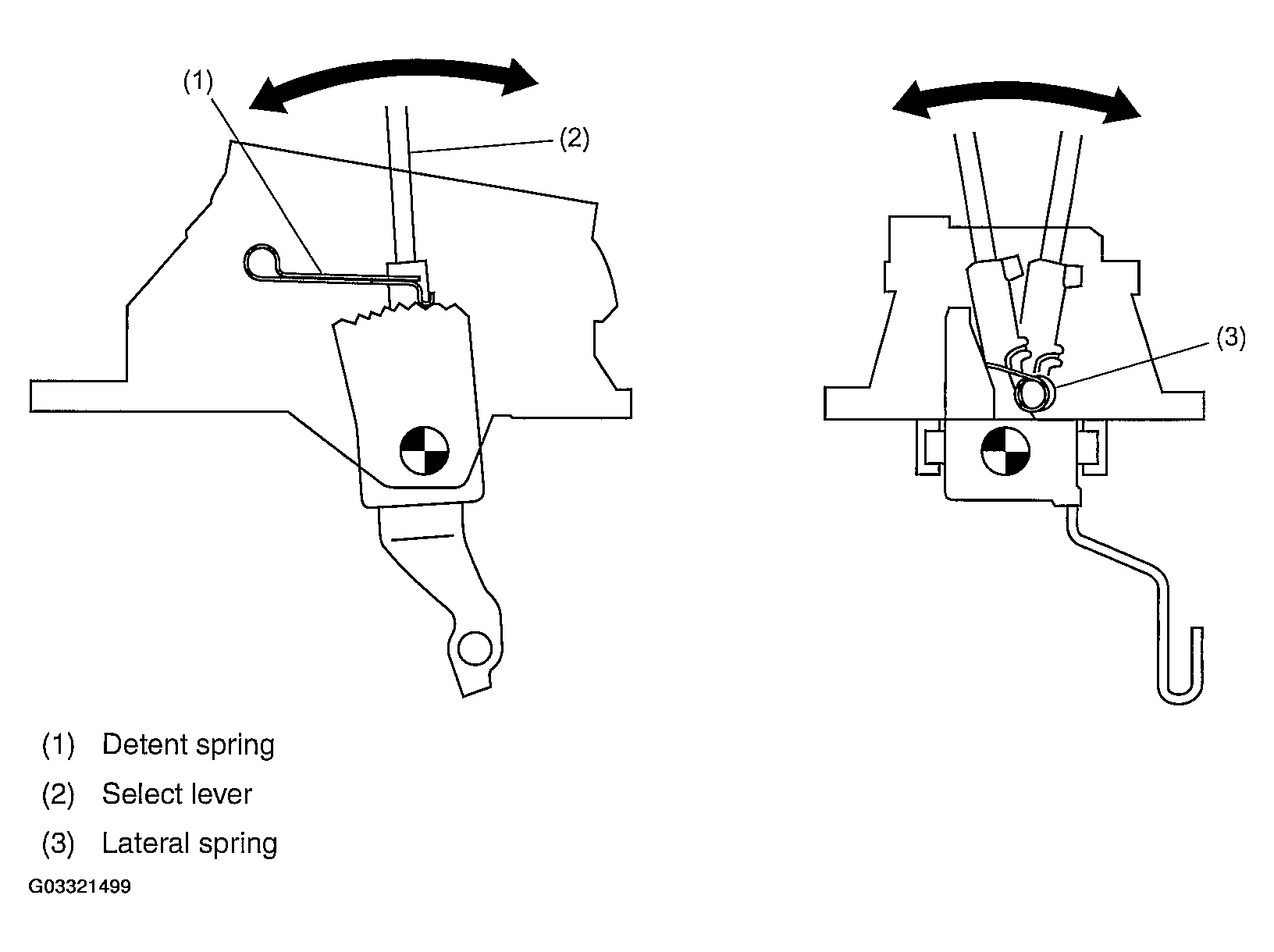 (1)

(2)

(3)

(1) Detent spring

(2) Select lever

(3) Lateral spring

G03321499