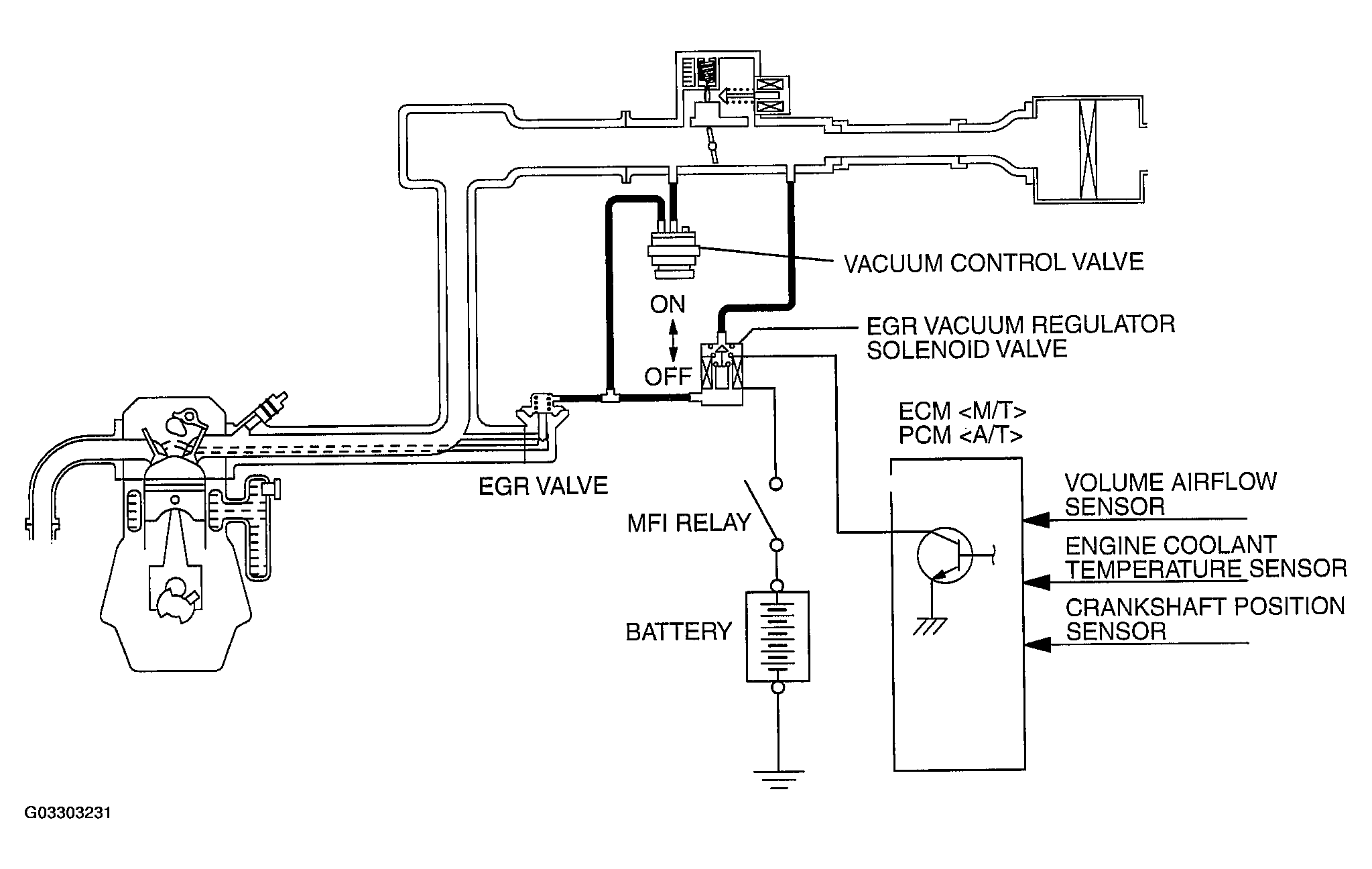 VACUUM CONTROL VALVE

ON

OFF

EGR VACUUM REGULATOR SOLENOID VALVE

ECM <M/T>
PCM <A/T>

EGR VALVE

MFI RELAY

BATTERY

VOLUME AIRFLOW SENSOR

ENGINE COOLANT TEMPERATURE SENSOR

CRANKSHAFT POSITION SENSOR

G03303231