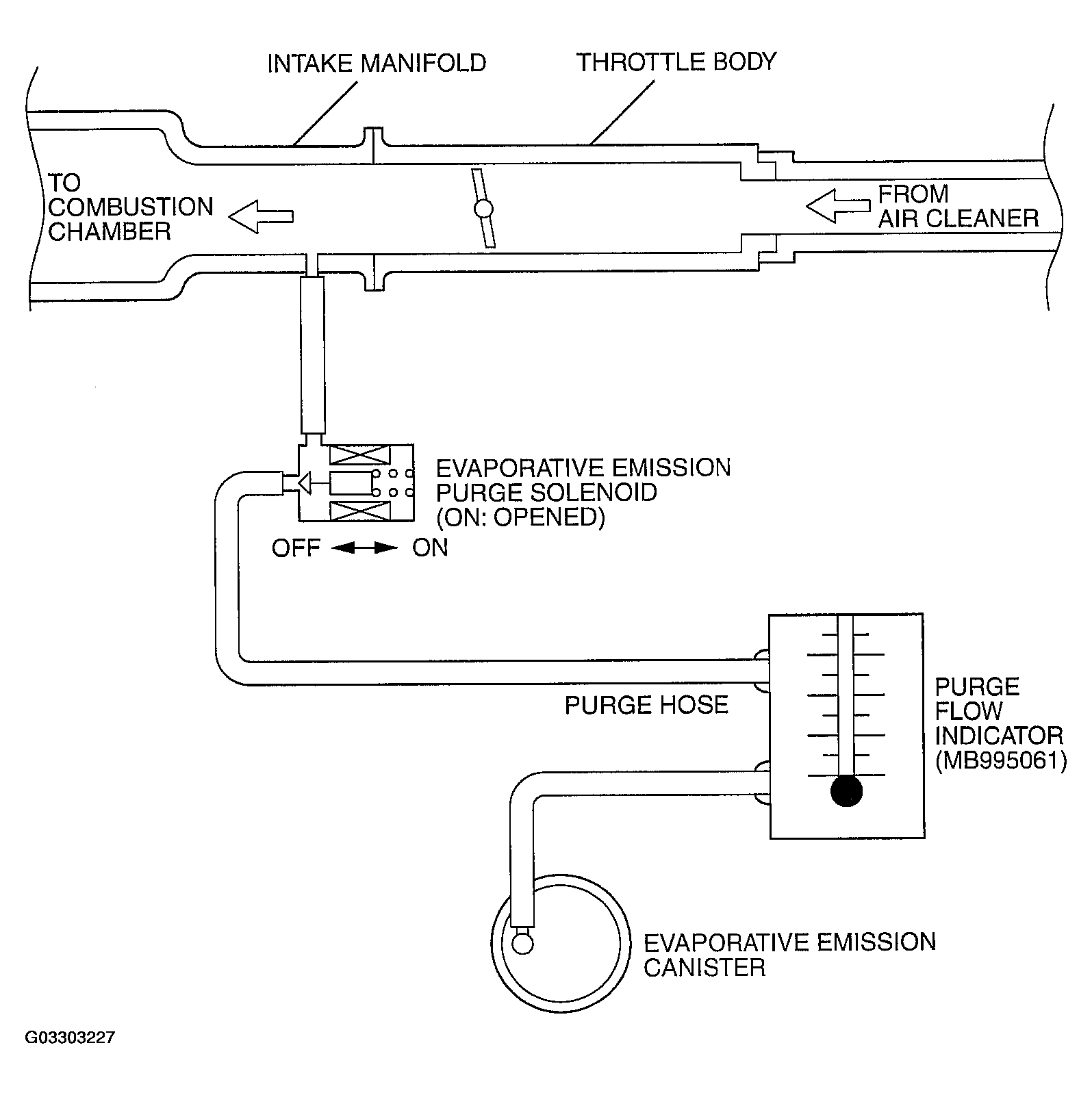 INTAKE MANIFOLD
THROTTLE BODY

TO COMBUSTION CHAMBER

FROM AIR CLEANER

EVAPORATIVE EMISSION PURGE SOLENOID (ON: OPENED)

OFF ON

PURGE HOSE

PURGE FLOW INDICATOR (MB995061)

EVAPORATIVE EMISSION CANISTER

G03303227