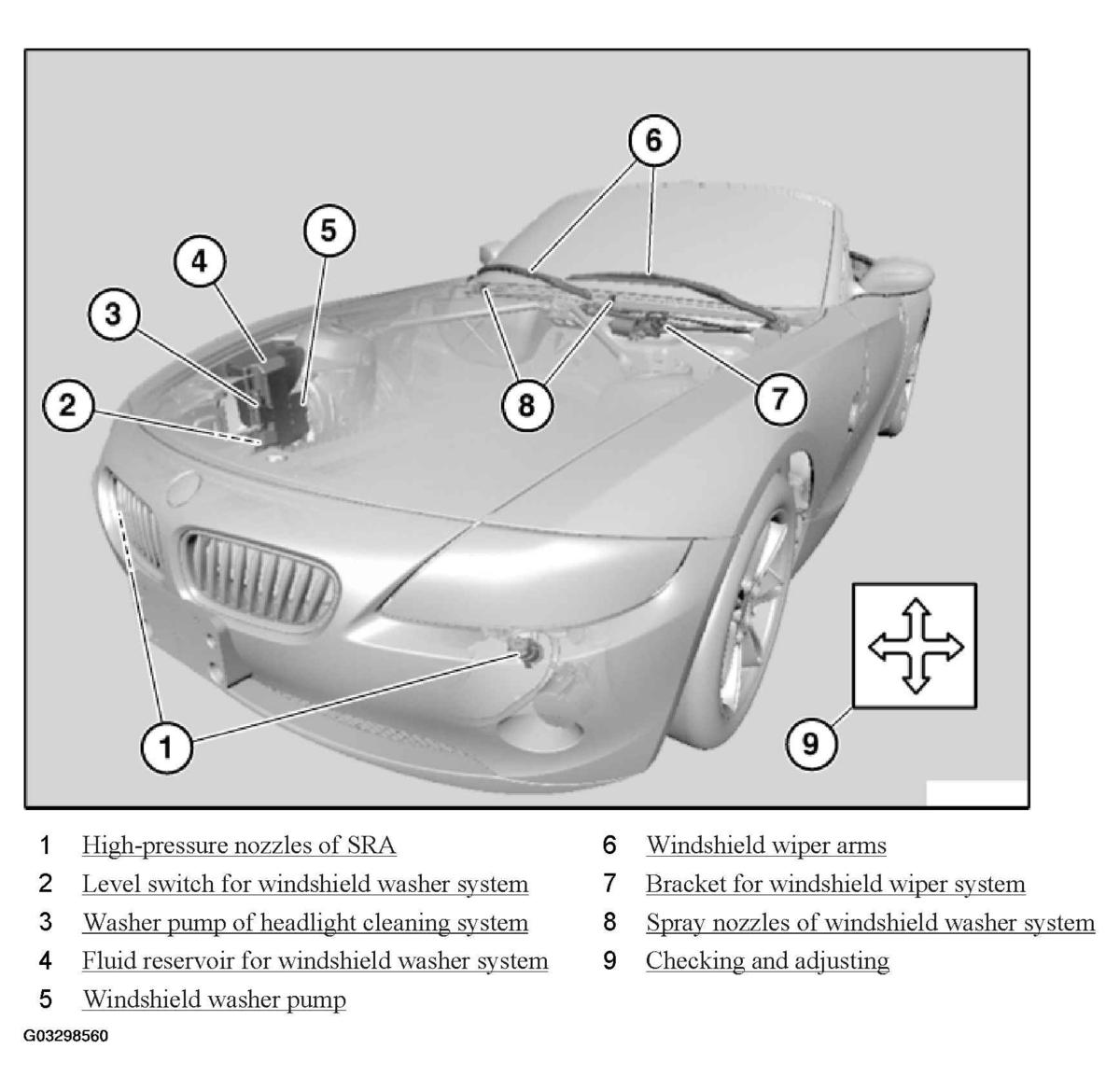 6
5
4
3
2
8
7
1
9

1 High-pressure nozzles of SRA
2 Level switch for windshield washer system
3 Washer pump of headlight cleaning system
4 Fluid reservoir for windshield washer system
5 Windshield washer pump

6 Windshield wiper arms
7 Bracket for windshield wiper system
8 Spray nozzles of windshield washer system
9 Checking and adjusting

G03298560