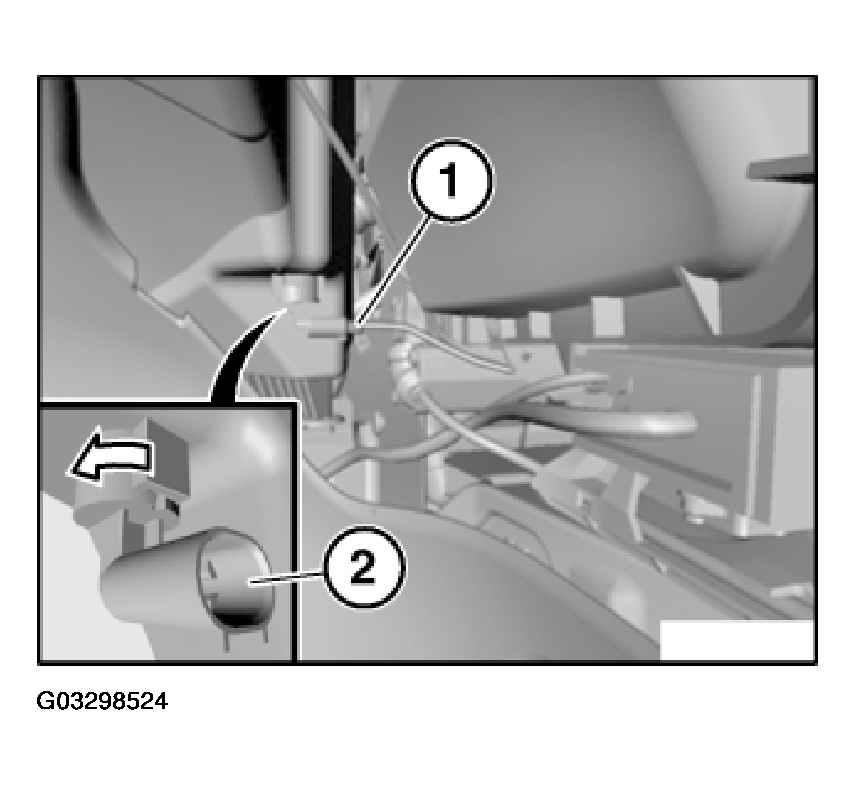 1
2
G03298524