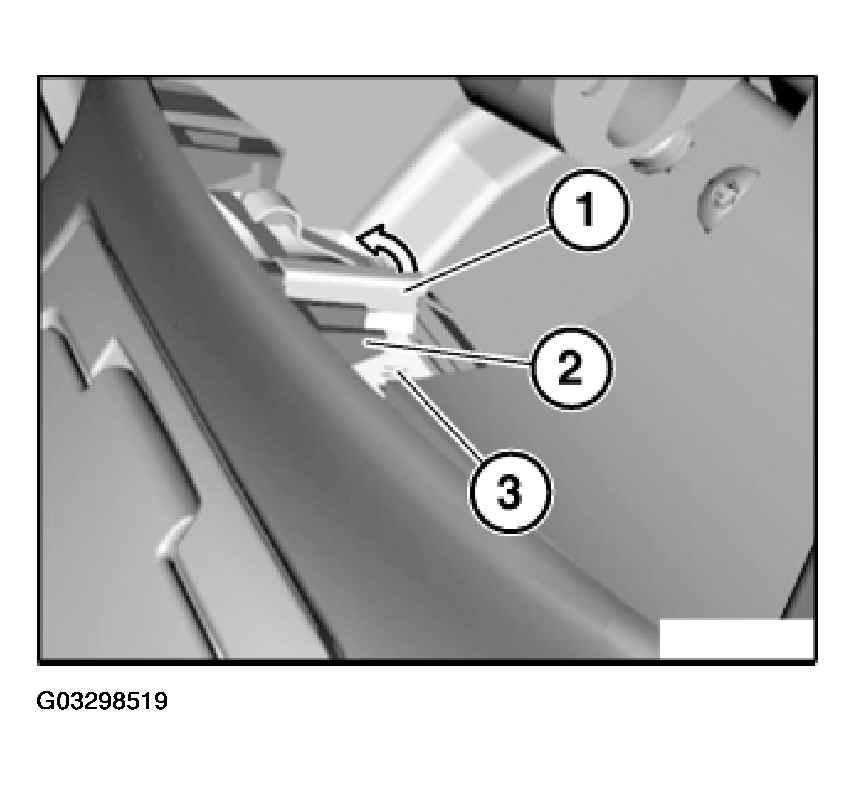 1
2
3
G03298519