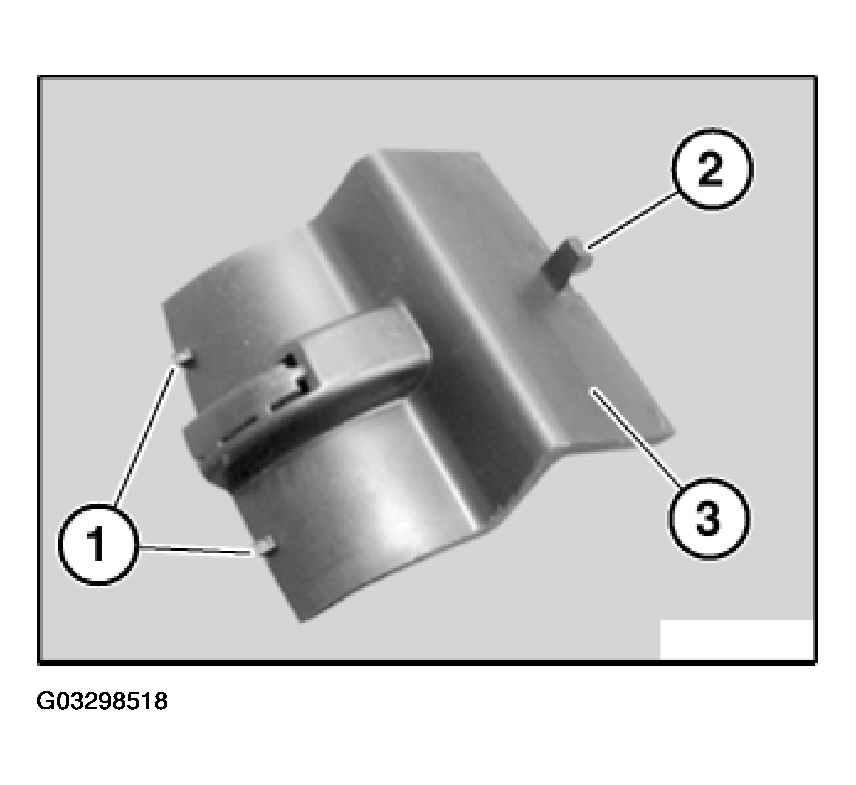 2

1

3

G03298518