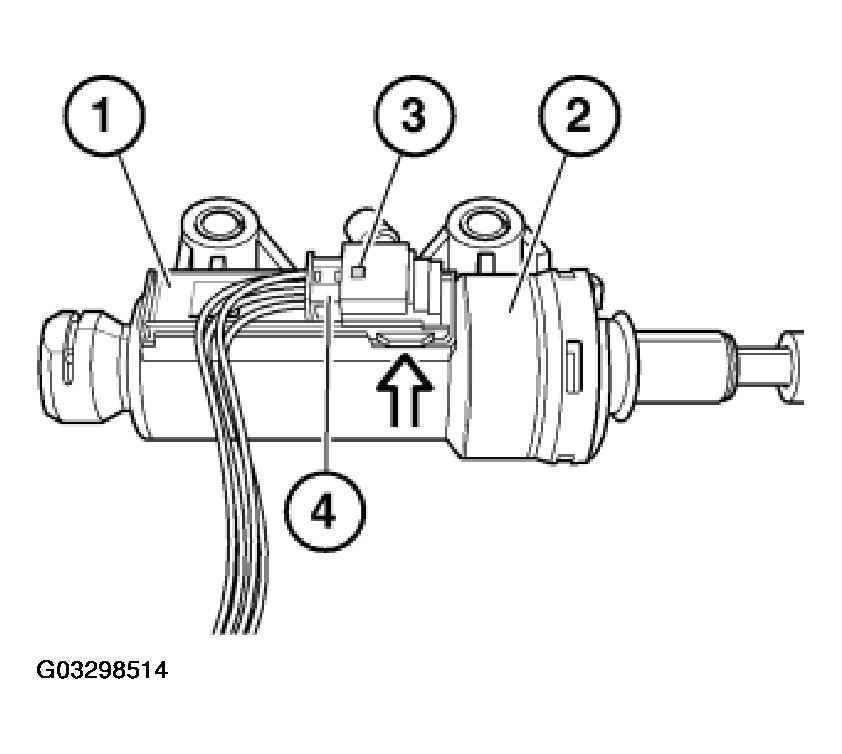 1
3
2
4
G03298514