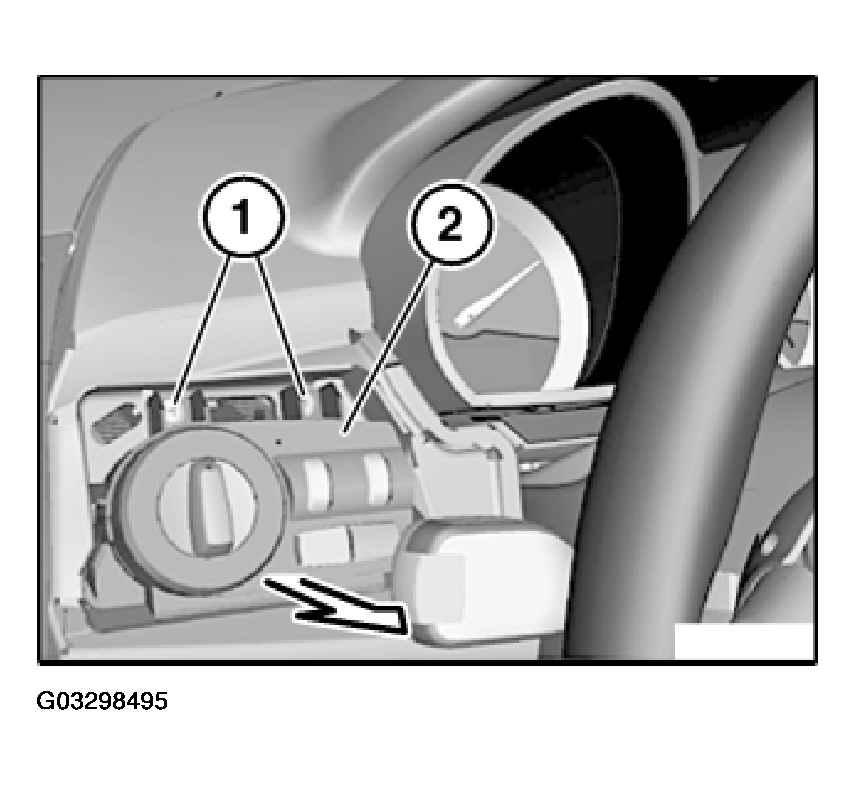 1
2

G03298495