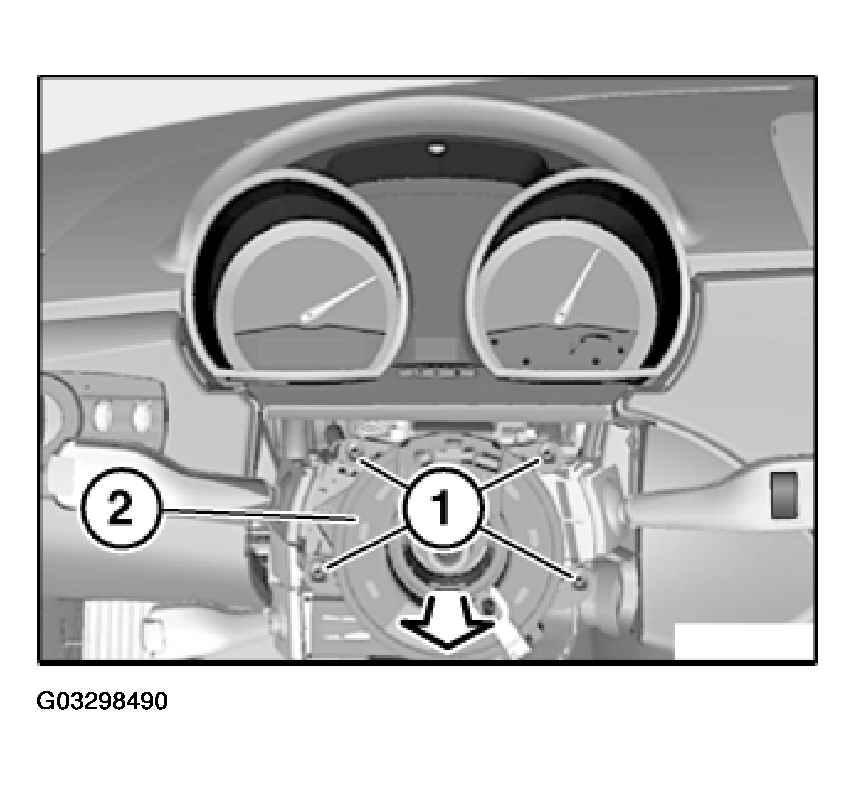 2

1

G03298490