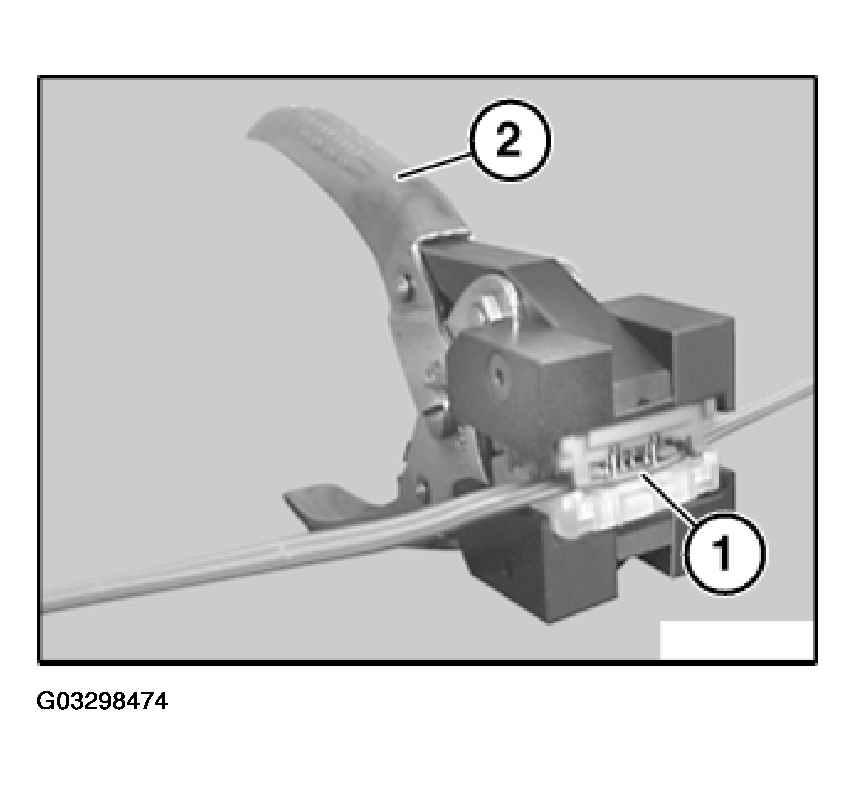 2

1

G03298474