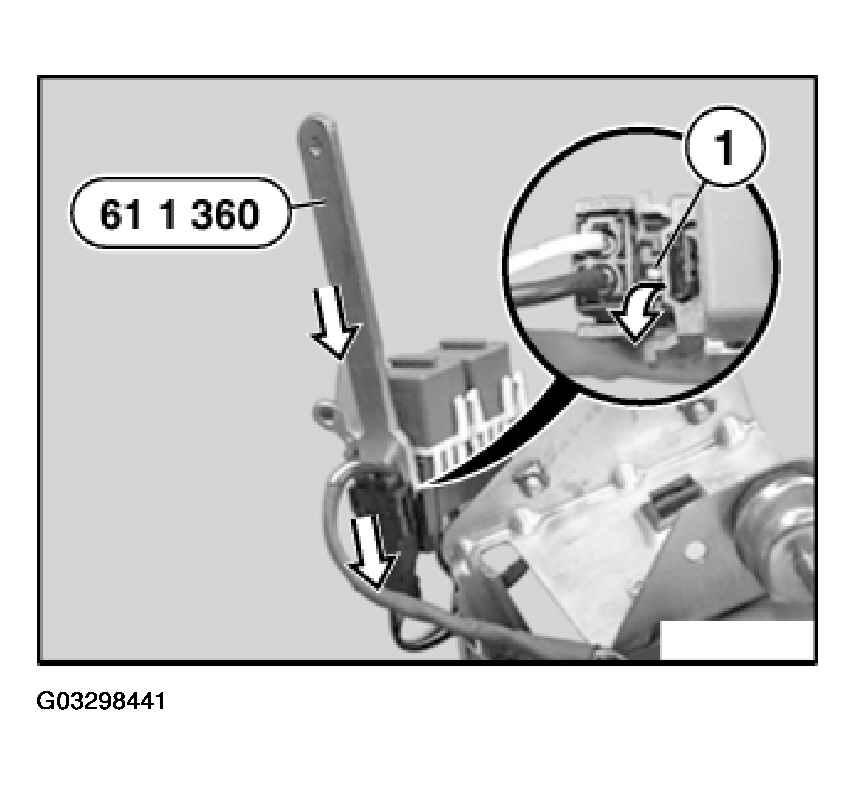 61 1 360

1

G03298441