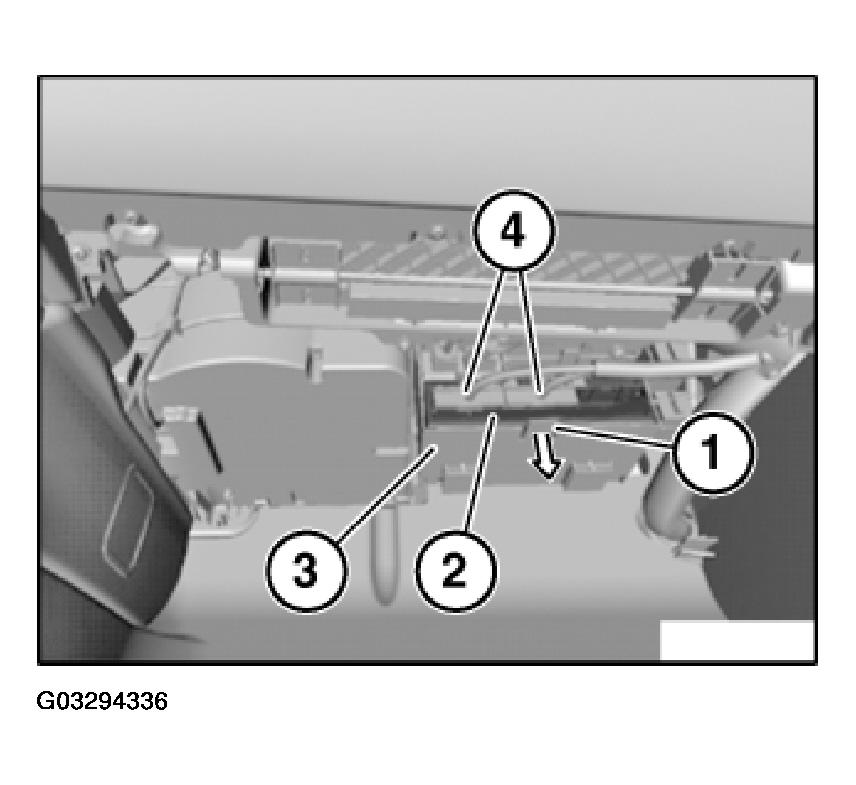 4
1
3
2
G03294336