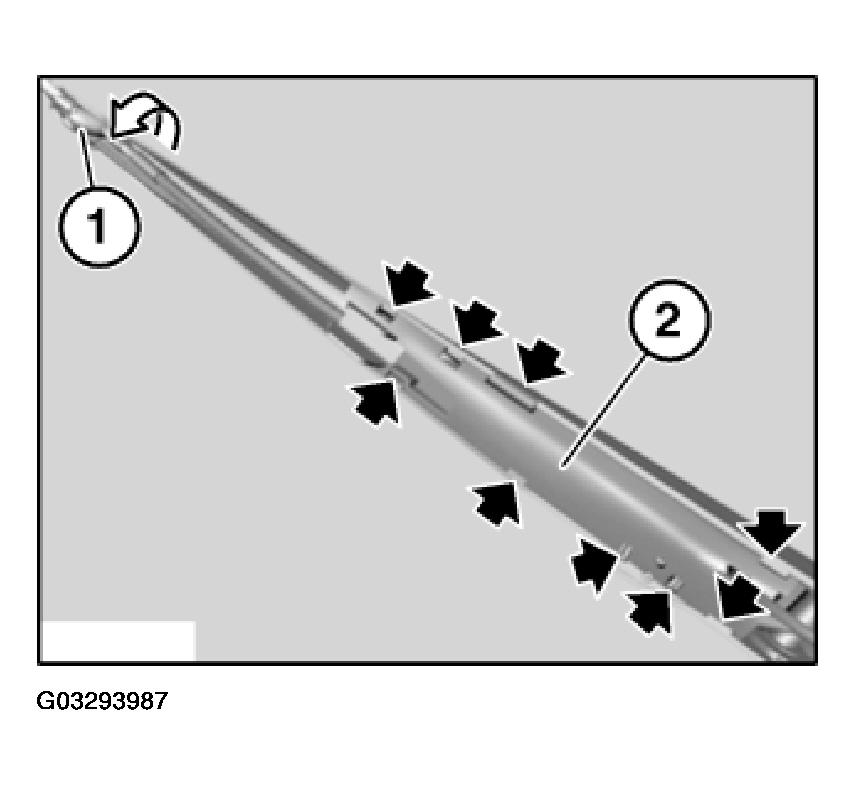 1
2
G03293987