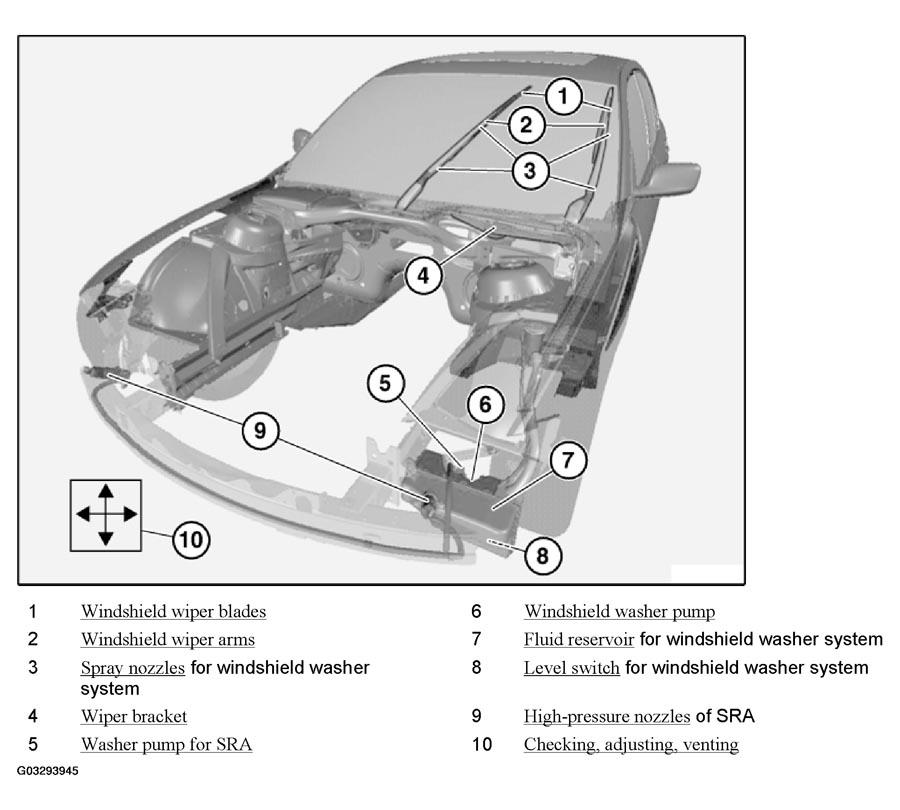 1
2
3
4
5
6
7
8
9
10

1 Windshield wiper blades
2 Windshield wiper arms
3 Spray nozzles for windshield washer system
4 Wiper bracket
5 Washer pump for SRA

6 Windshield washer pump
7 Fluid reservoir for windshield washer system
8 Level switch for windshield washer system
9 High-pressure nozzles of SRA
10 Checking, adjusting, venting

G03293945