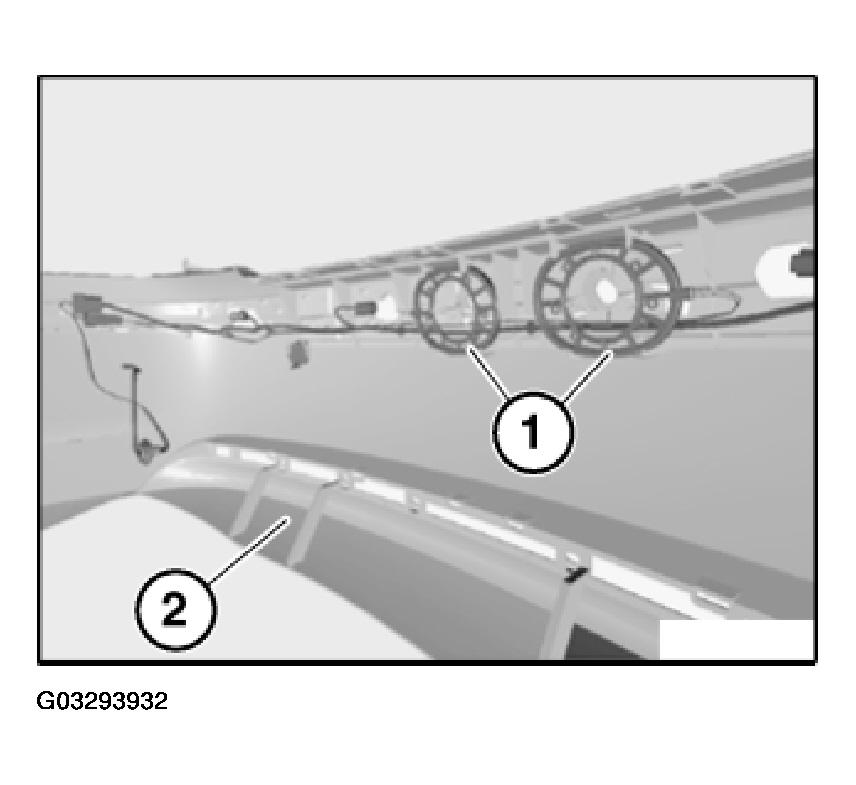 1

2

G03293932