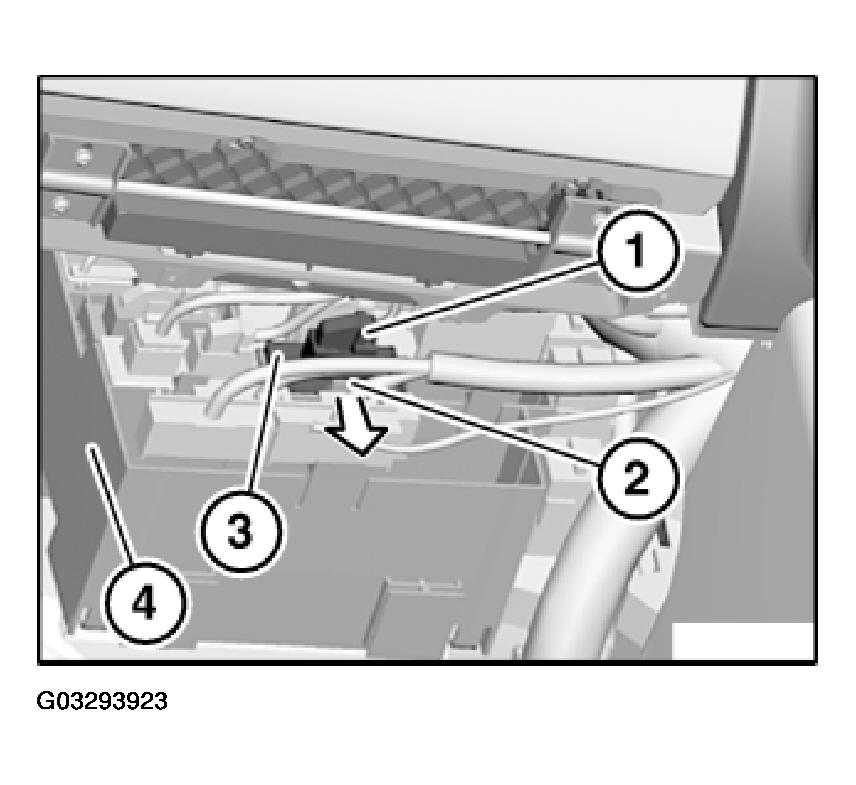 1
2
3
4

G03293923