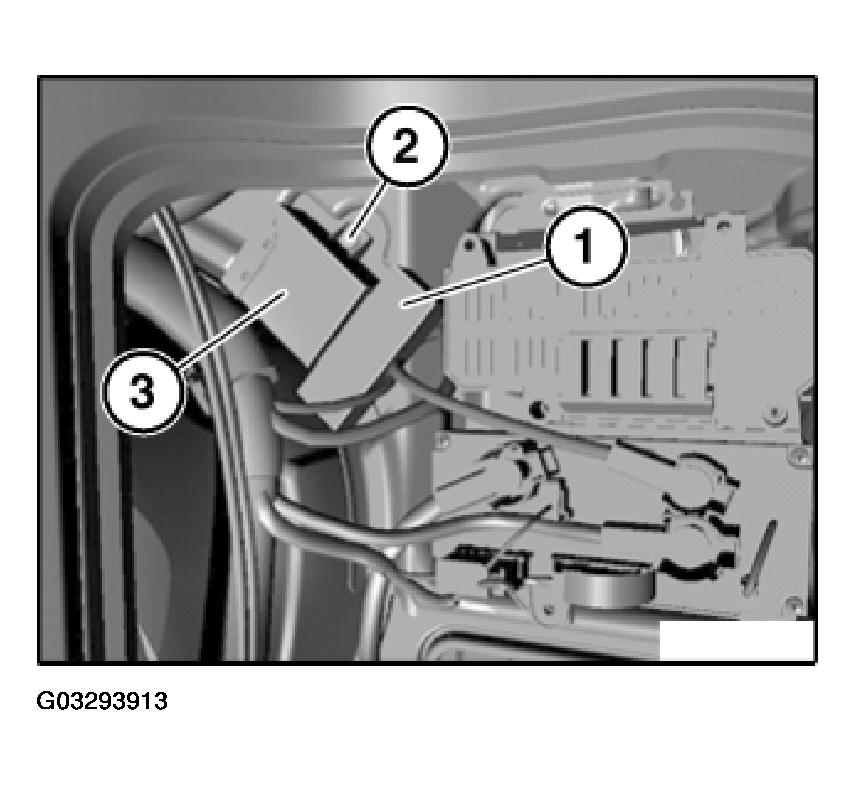 2
1
3
G03293913