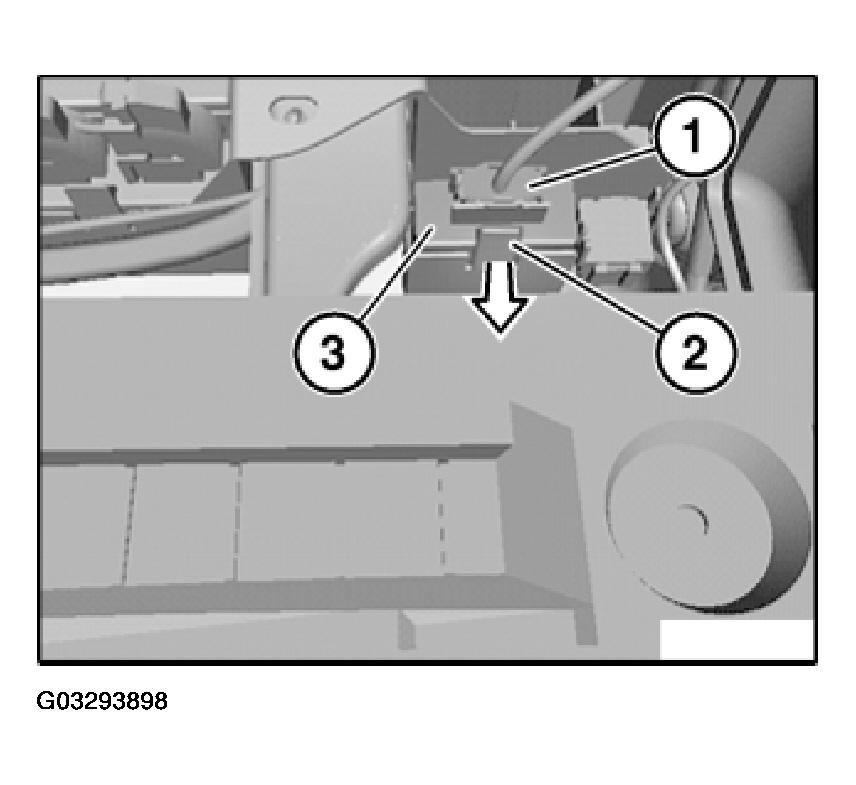 1
3
2
G03293898