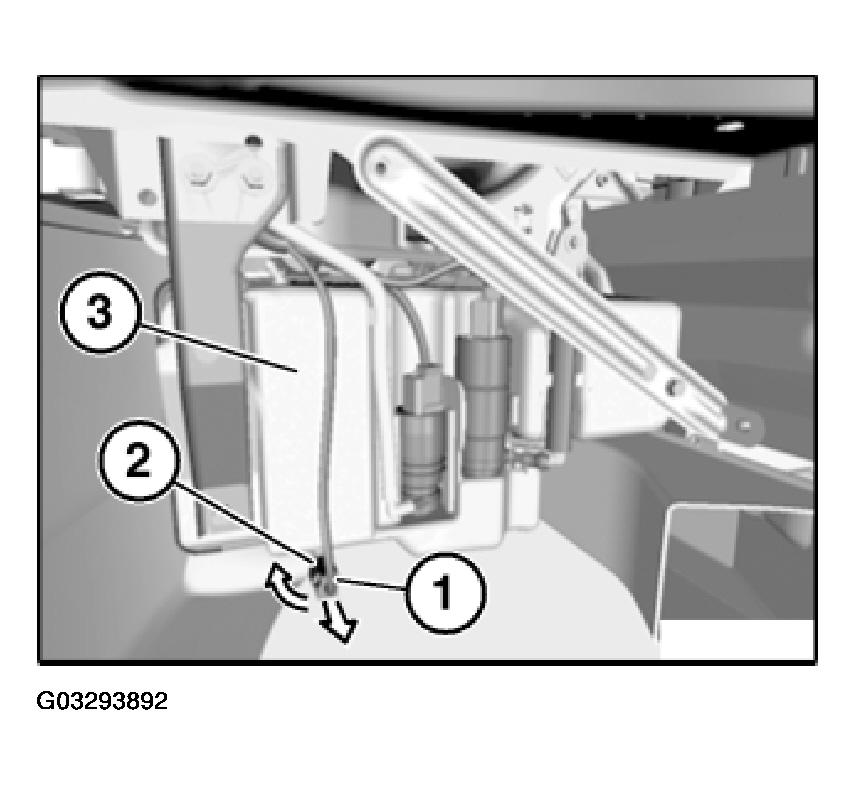 3

2

1

G03293892