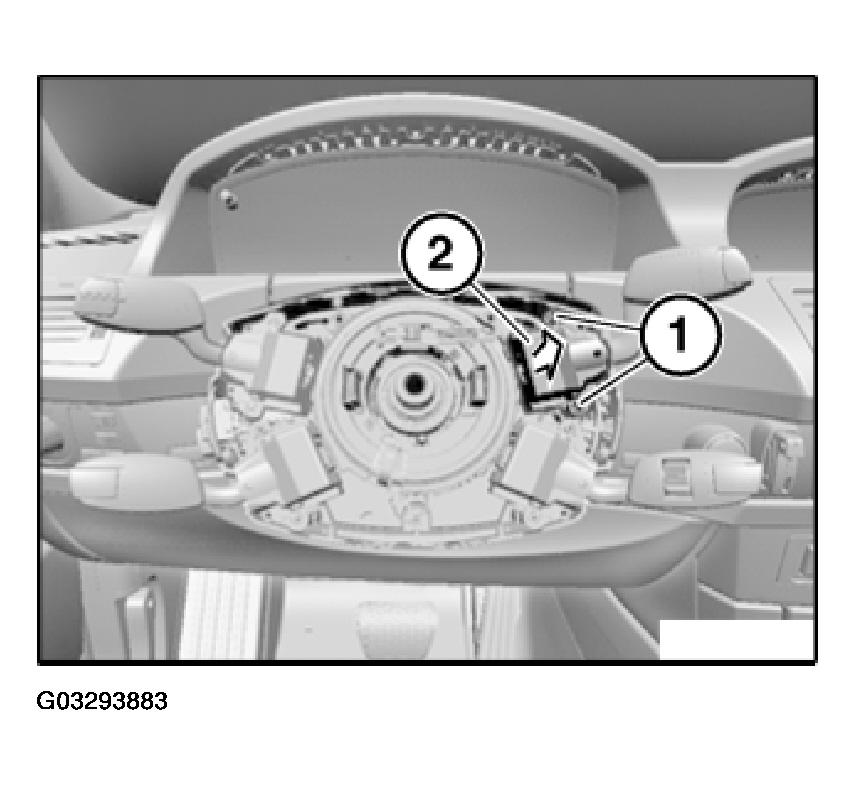 2
1
G03293883