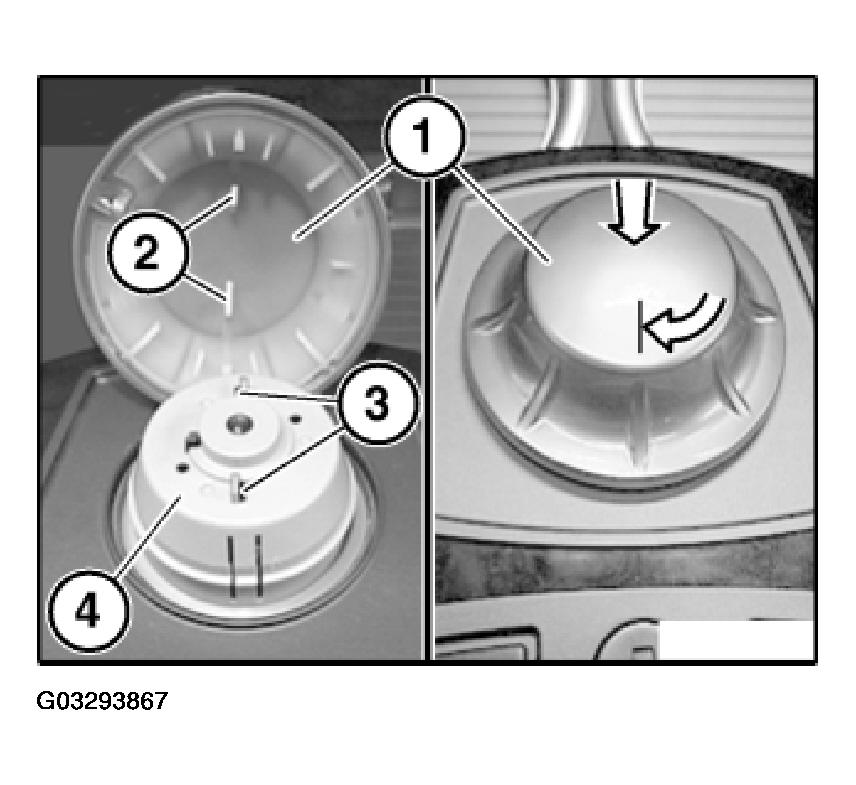 1
2
3
4
G03293867