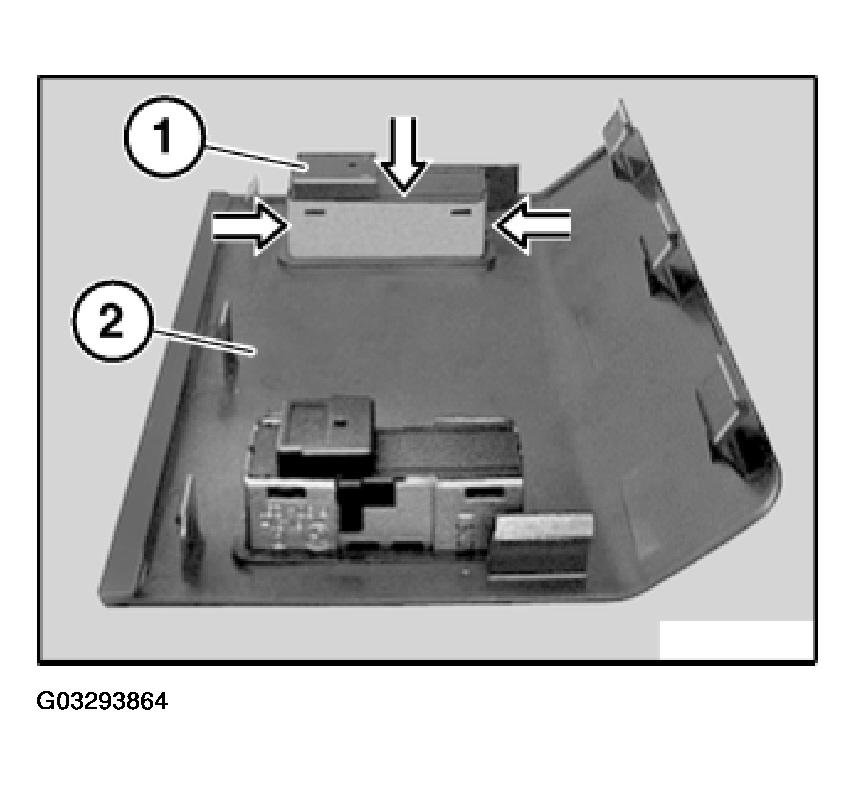 1
2
G03293864