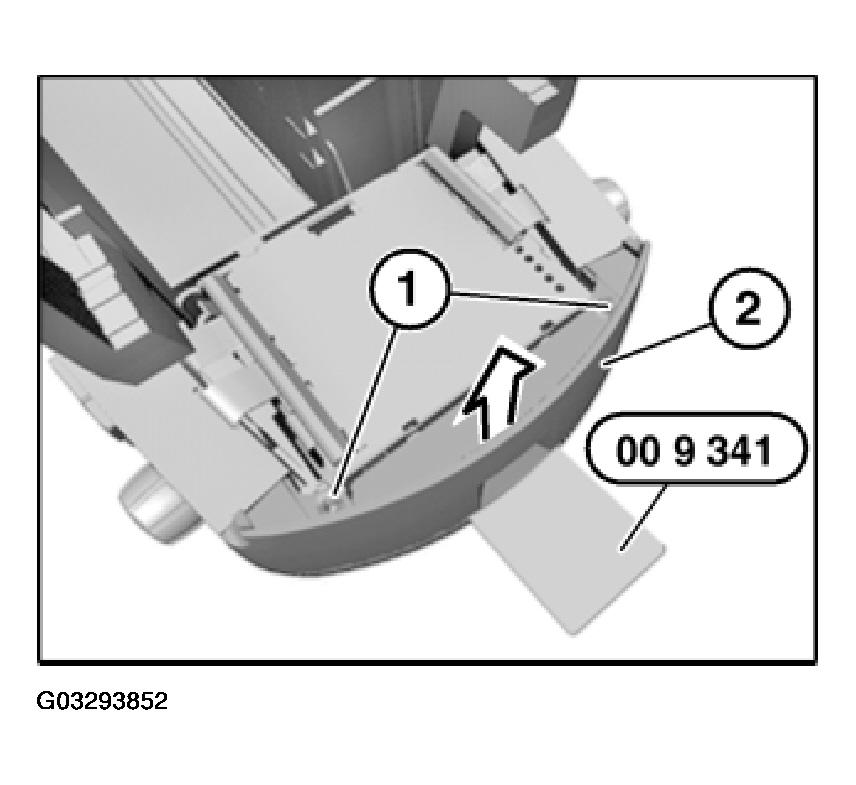 1
2
00 9 341
G03293852