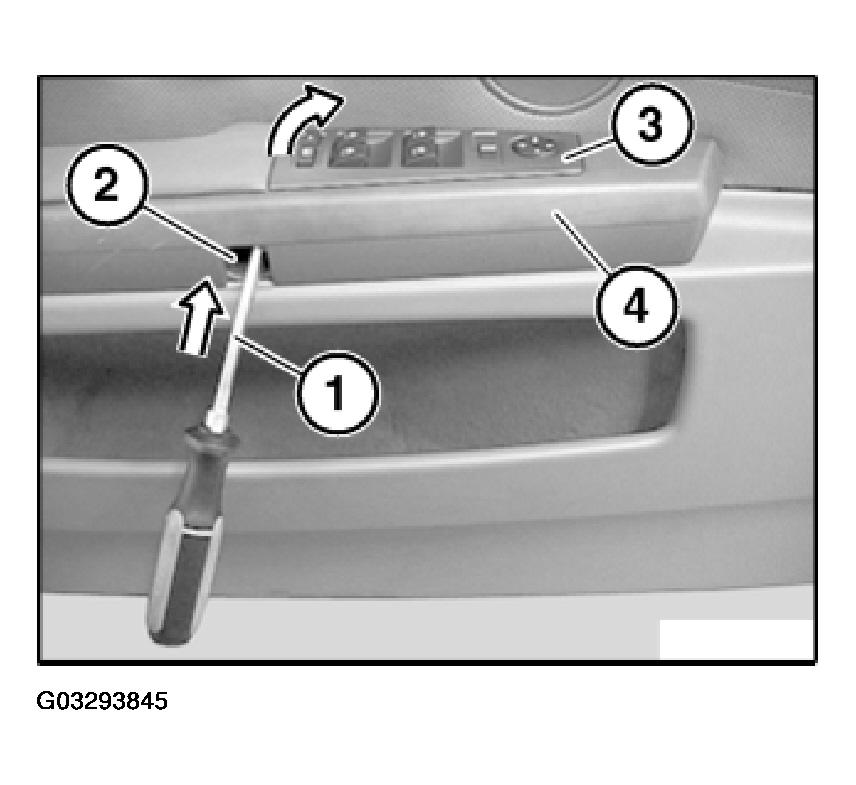 2
3
4
1
G03293845