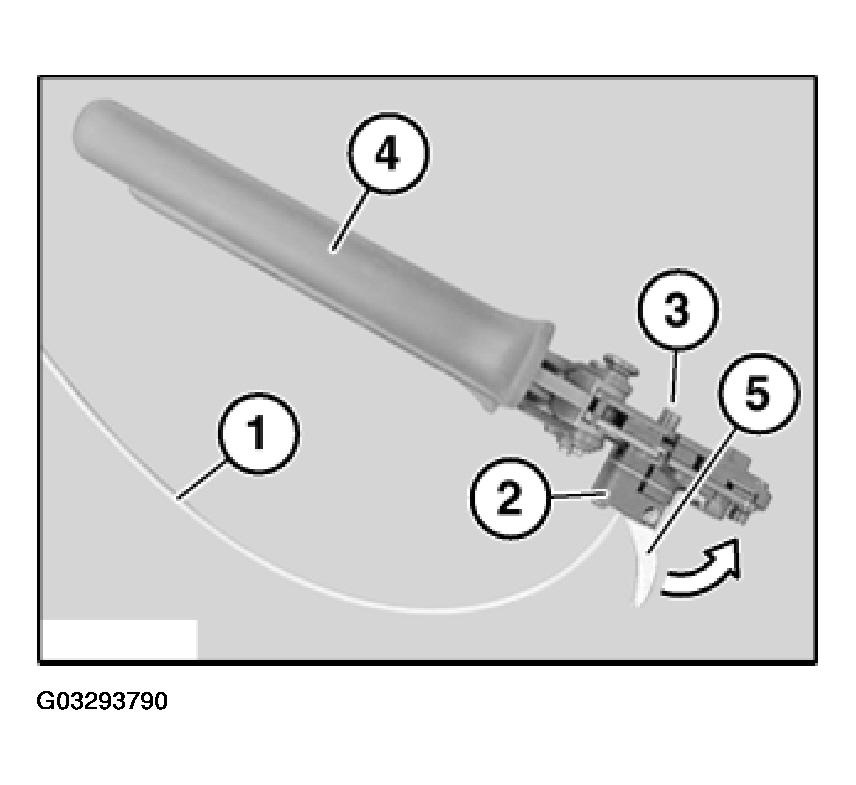 4
3
5
1
2
G03293790