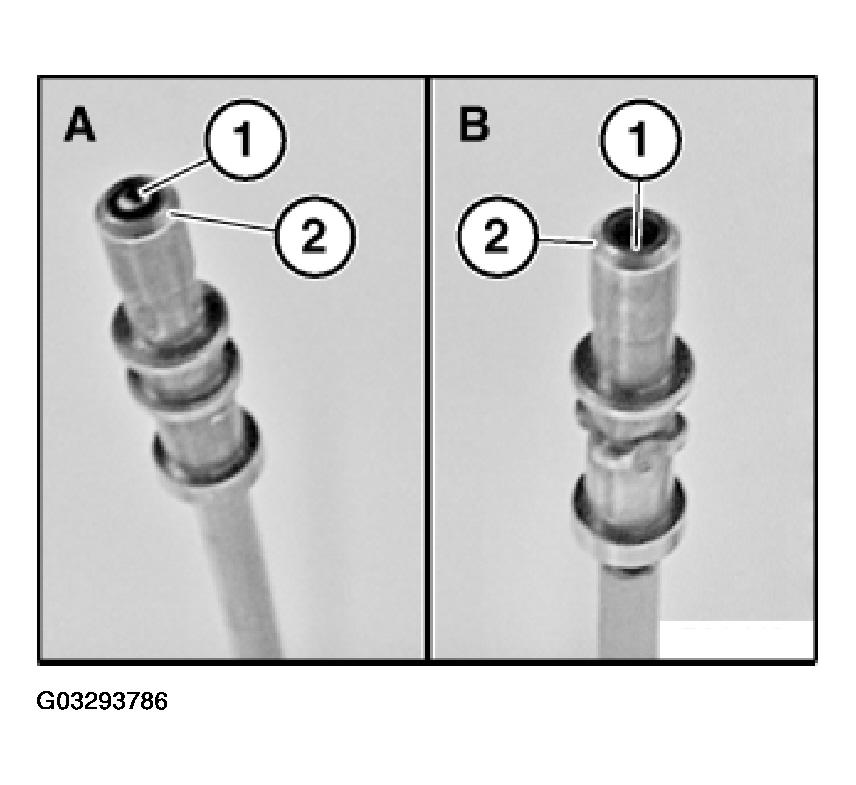 A
1
2
B
1
2
G03293786