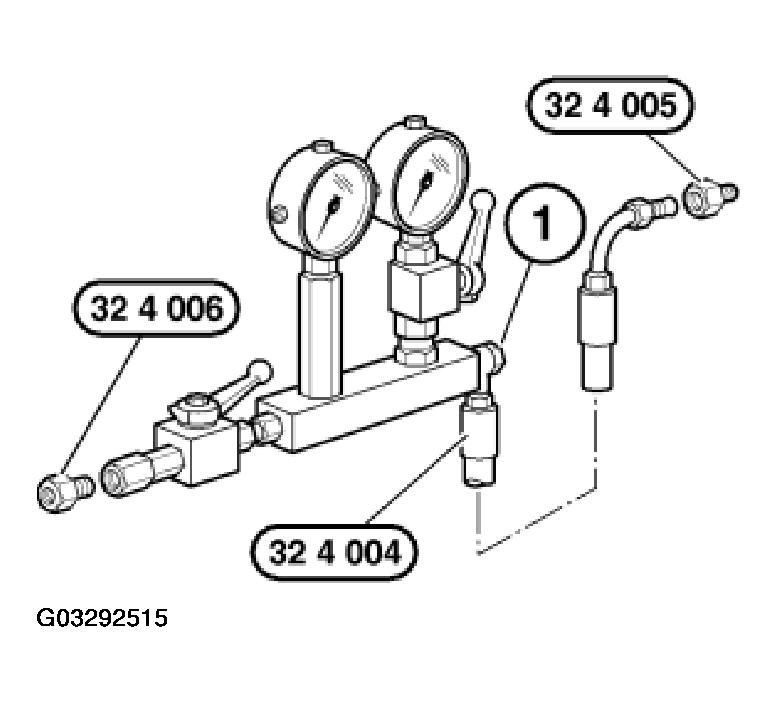 32 4 005

1

32 4 006

32 4 004

G03292515