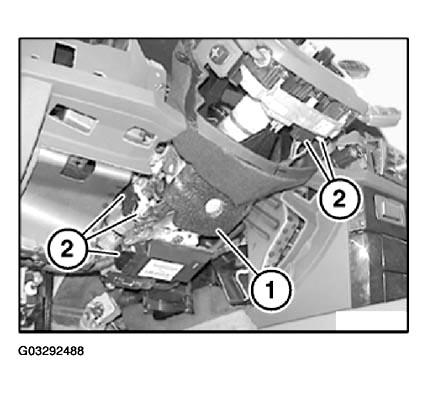 2

2

1

G03292488