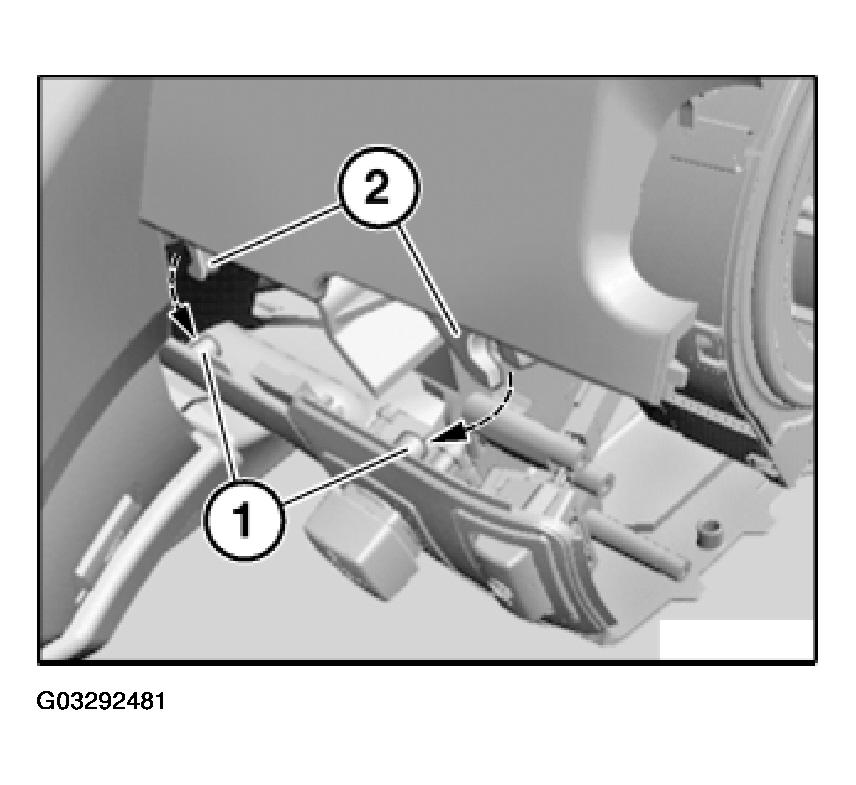 2
1
G03292481