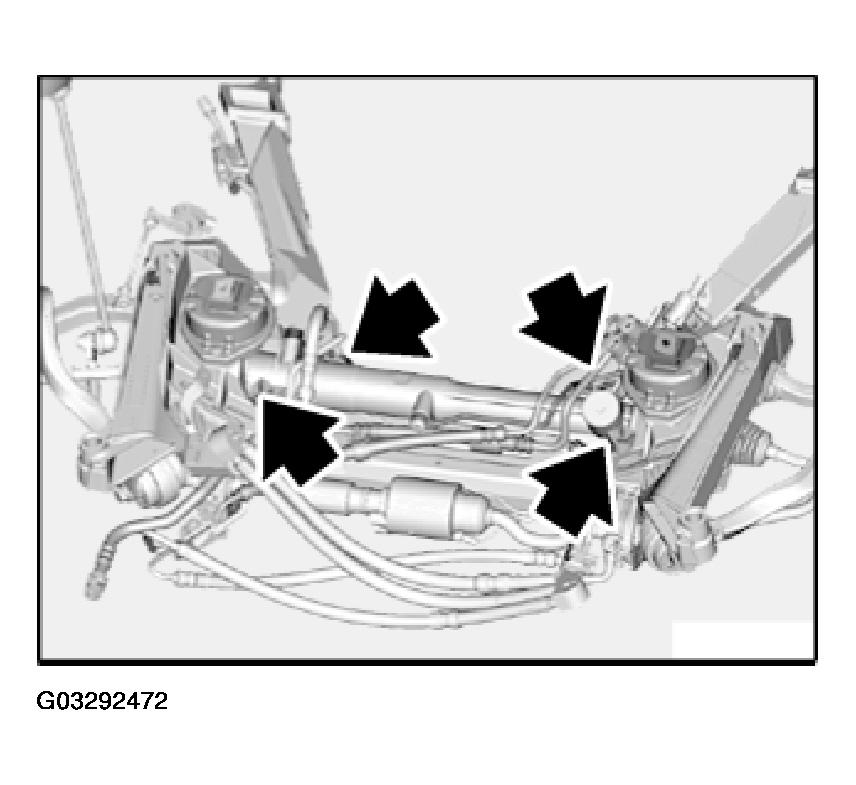 G03292472