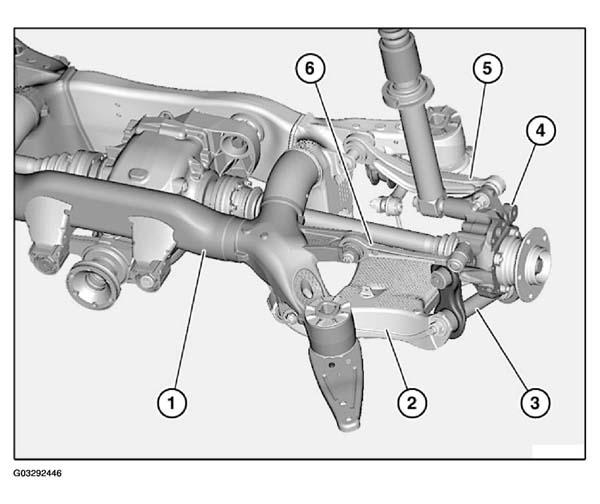 6
5
4
1
2
3
G03292446