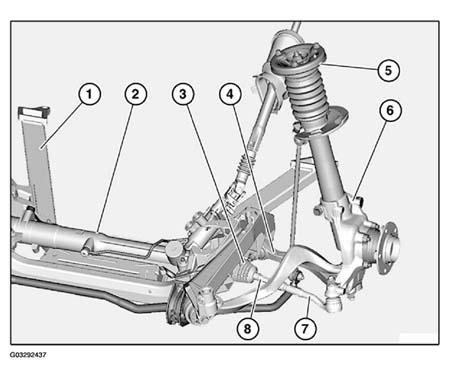 1
2
3
4
5
6
8
7

G03292437