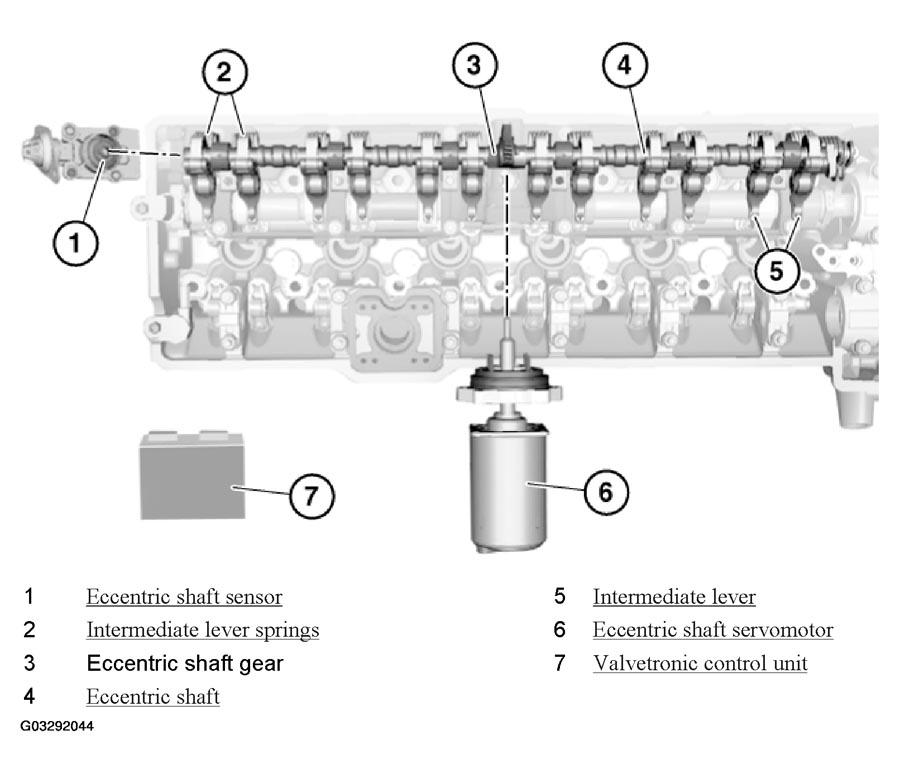 2
3
4
1
5
7
6

1 Eccentric shaft sensor
2 Intermediate lever springs
3 Eccentric shaft gear
4 Eccentric shaft

5 Intermediate lever
6 Eccentric shaft servomotor
7 Valvetronic control unit

G03292044