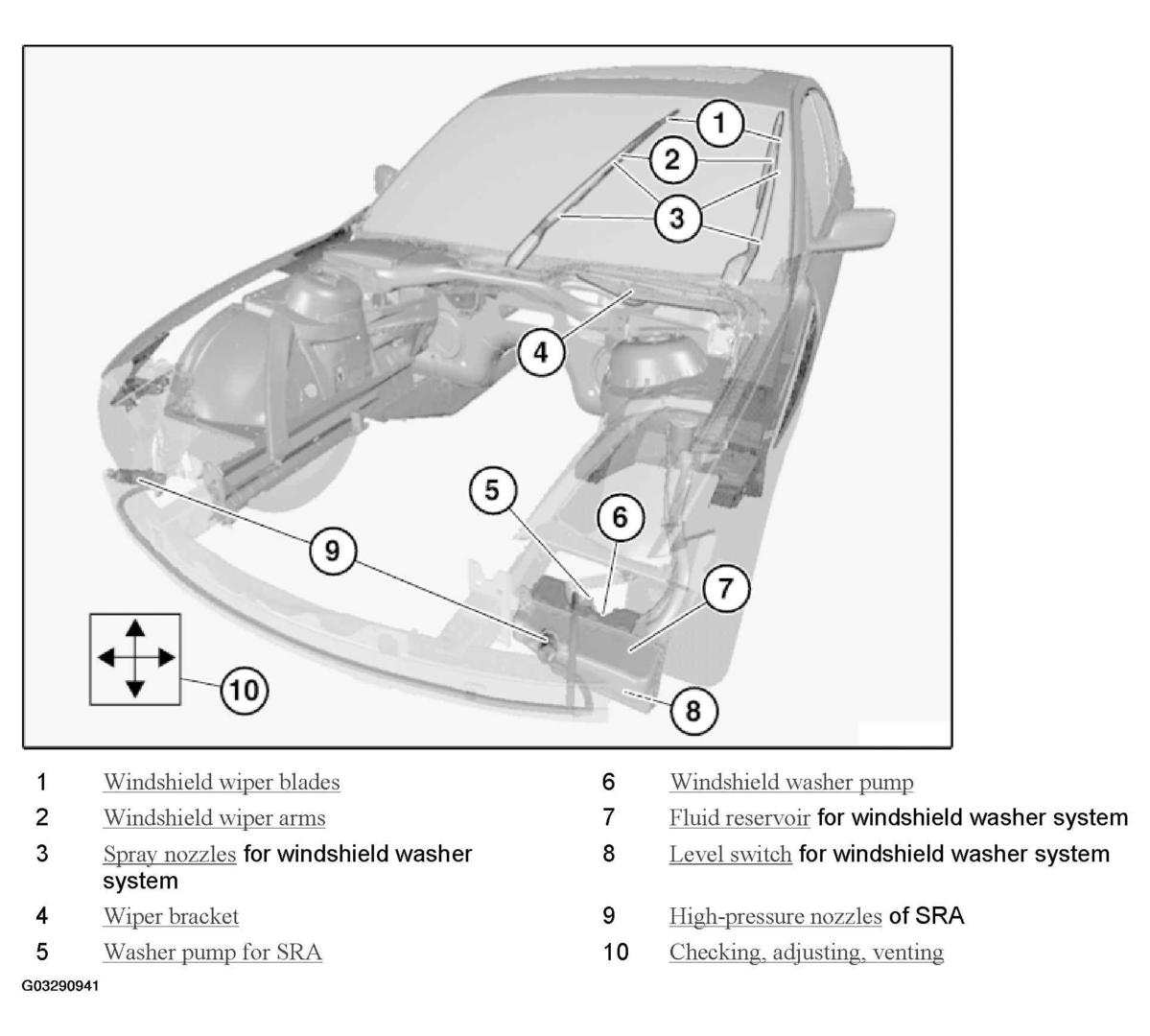 1
2
3
4
5
6
7
8
9
10

| 1 | Windshield wiper blades | 6 | Windshield washer pump |
|---|---|---|---|
| 2 | Windshield wiper arms | 7 | Fluid reservoir for windshield washer system |
| 3 | Spray nozzles for windshield washer system | 8 | Level switch for windshield washer system |
| 4 | Wiper bracket | 9 | High-pressure nozzles of SRA |
| 5 | Washer pump for SRA | 10 | Checking, adjusting, venting |

G03290941