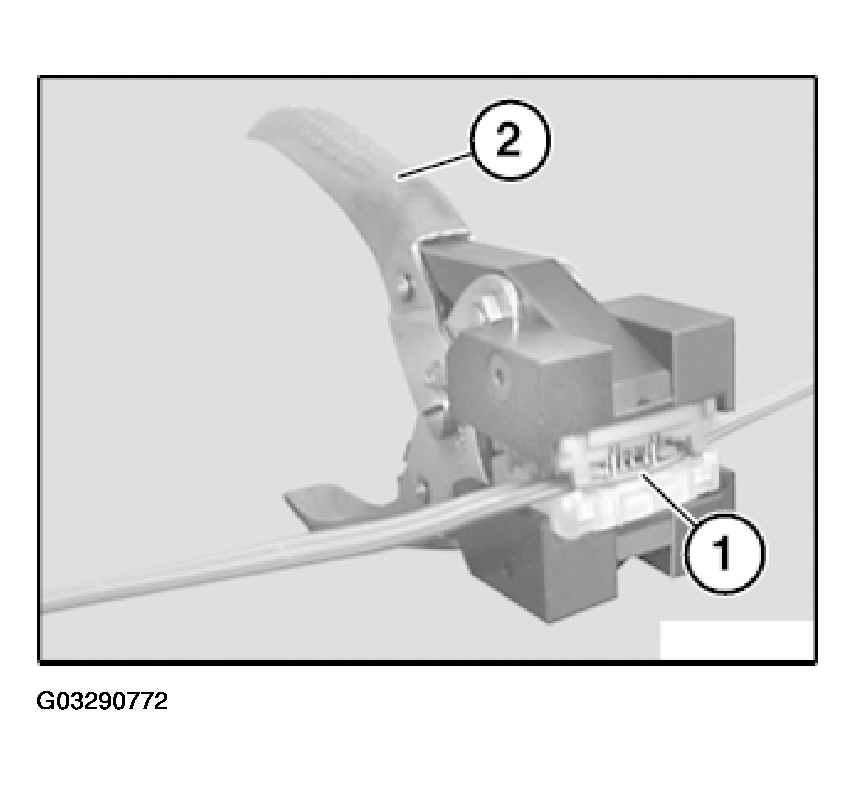 2

1

G03290772