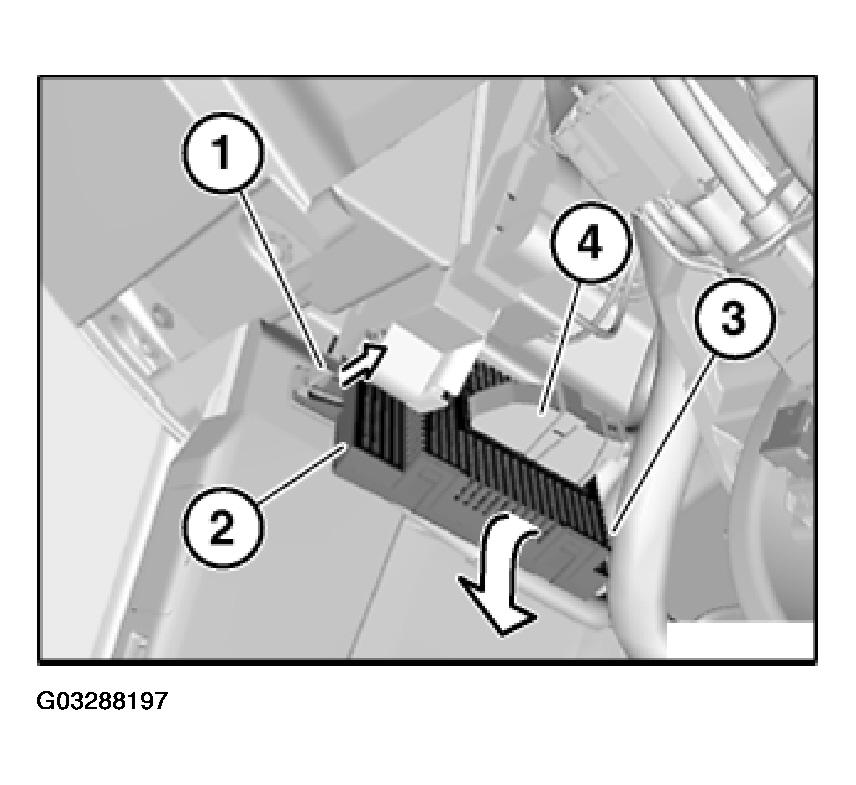 1
4
3
2
G03288197