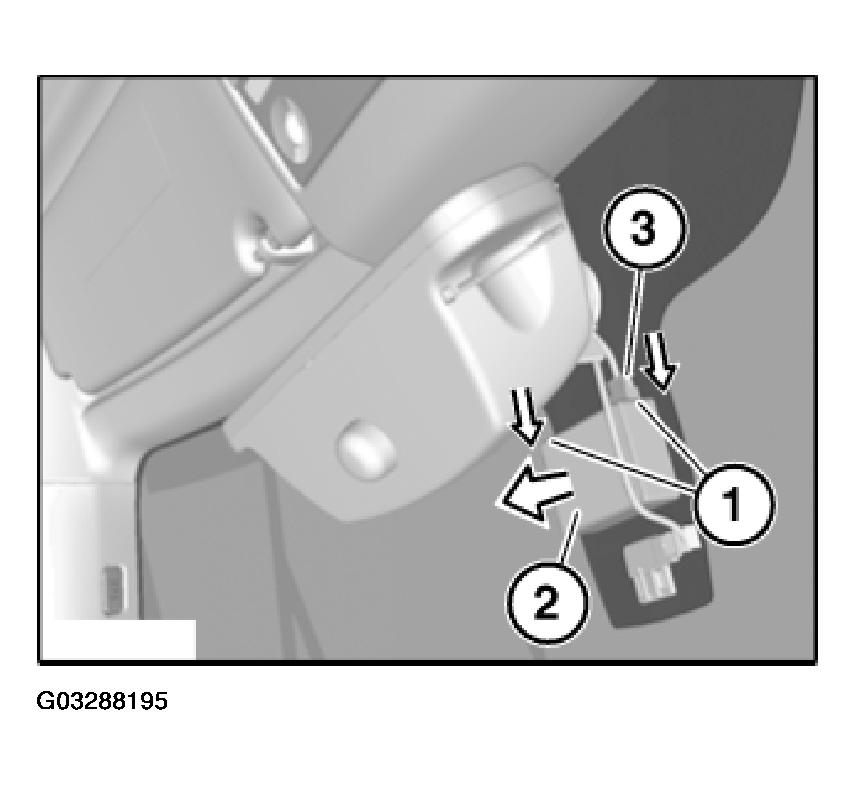 3
1
2
G03288195