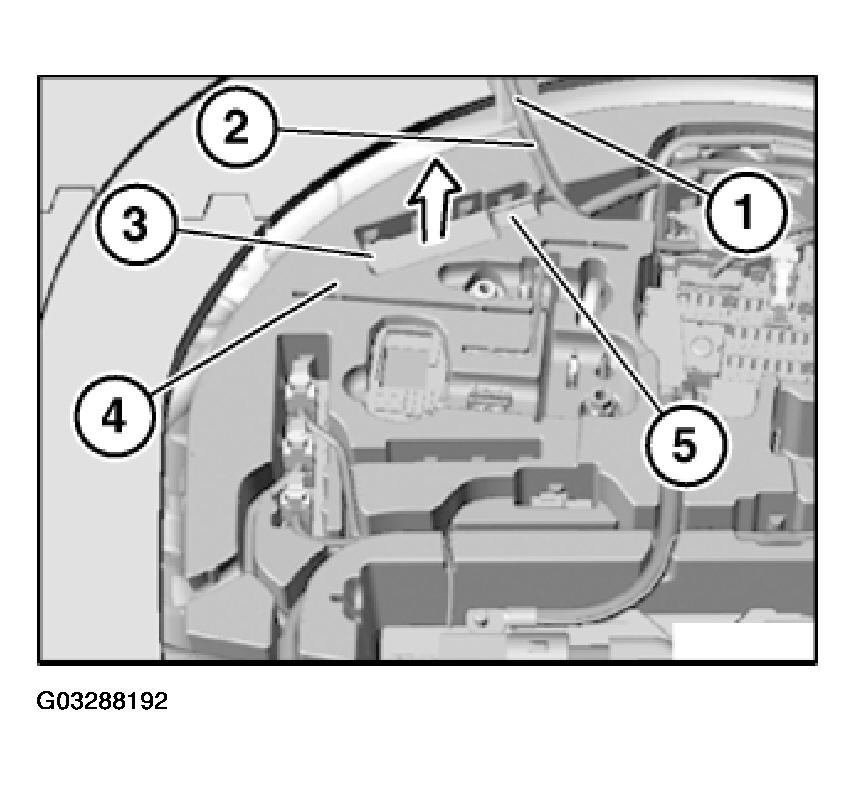 2
1
3
4
5
G03288192