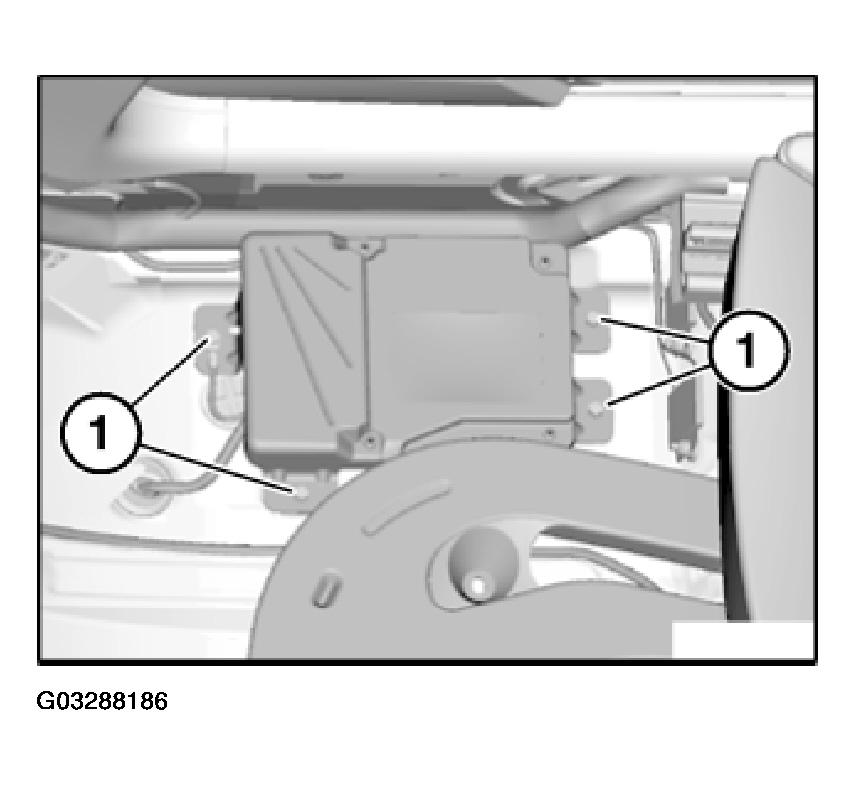 1

1

G03288186