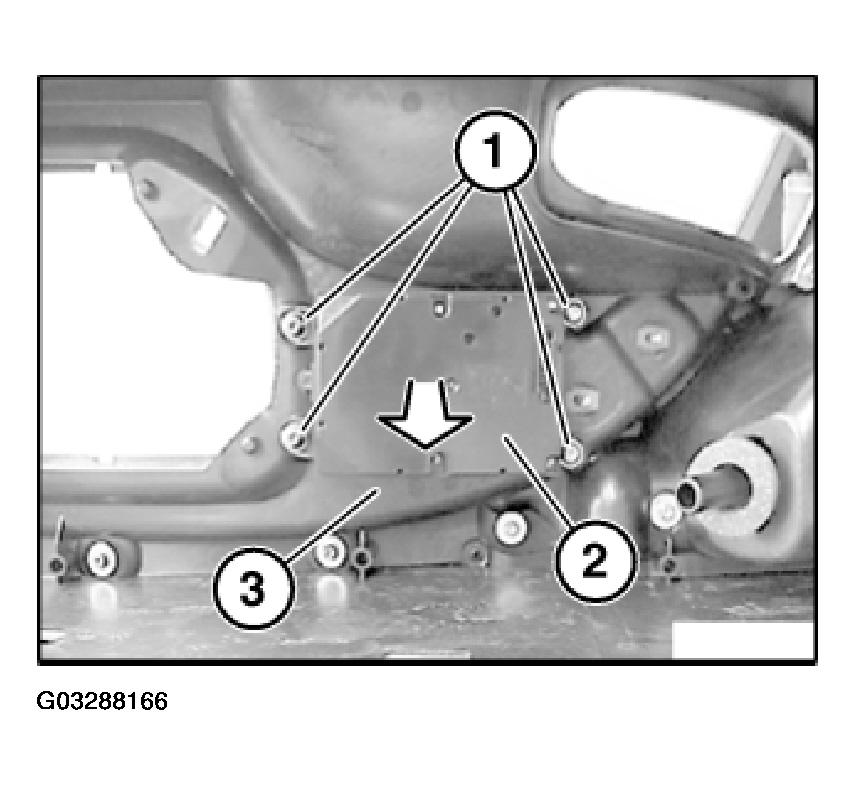 1

2

3

G03288166