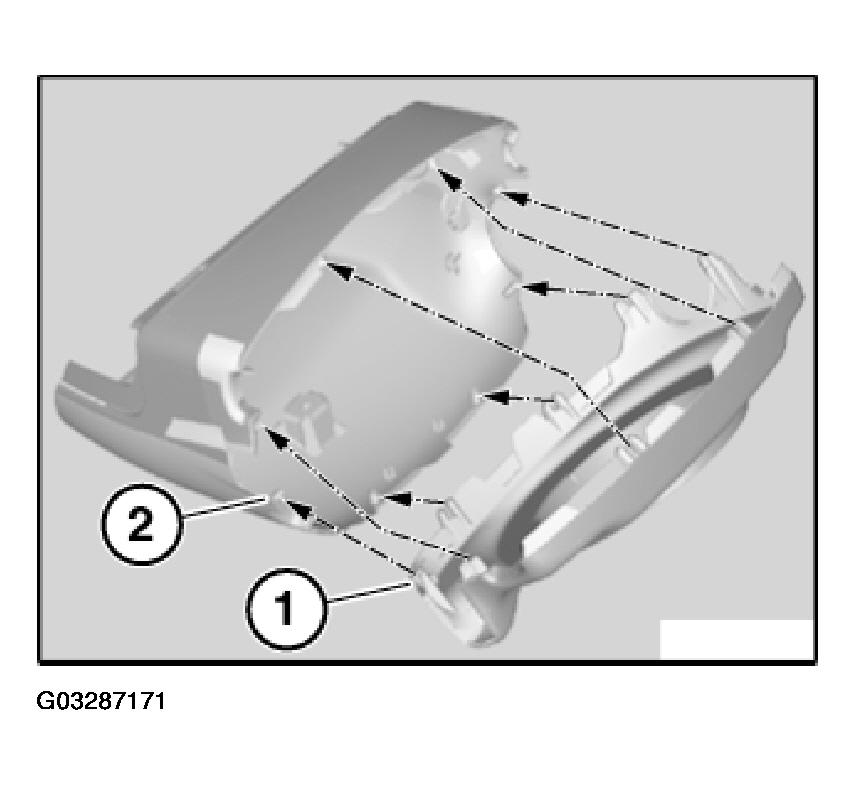 2

1

G03287171