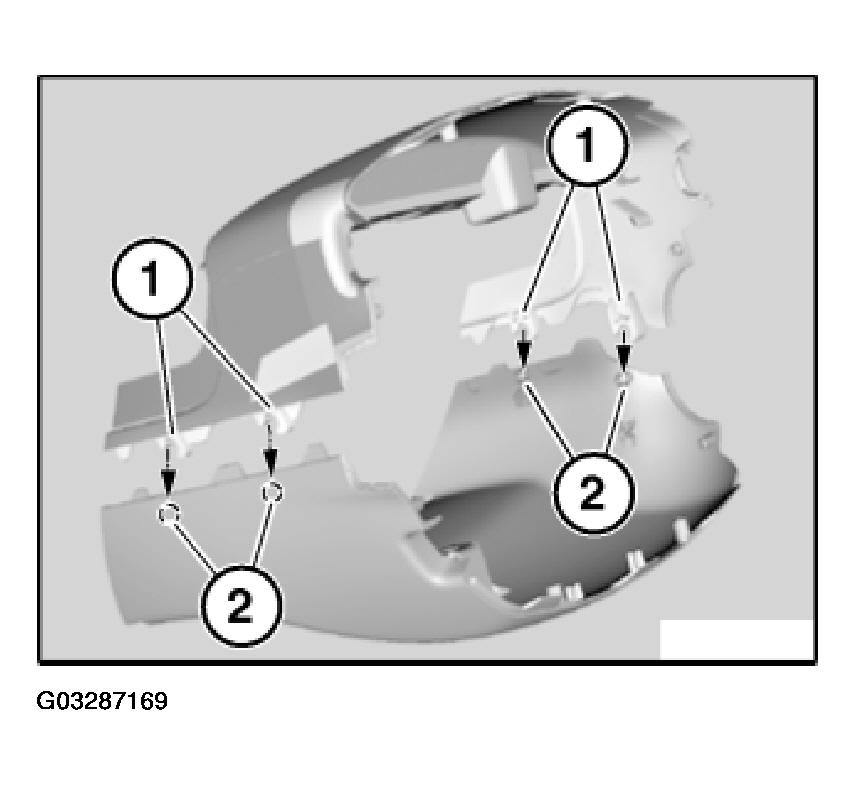 1
1
2
2
G03287169