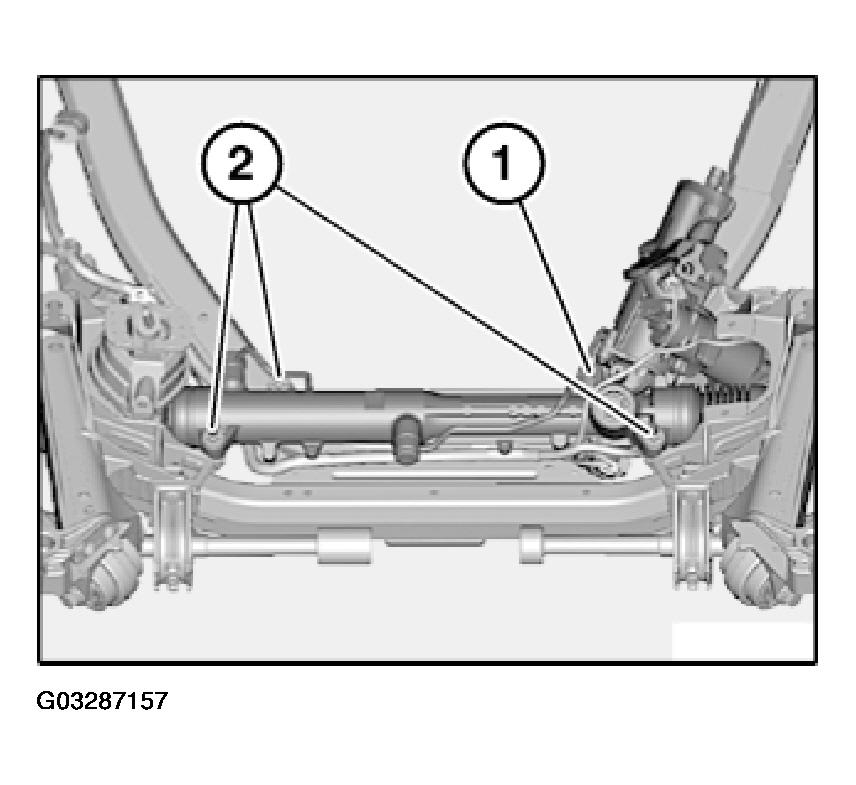 2

1

G03287157