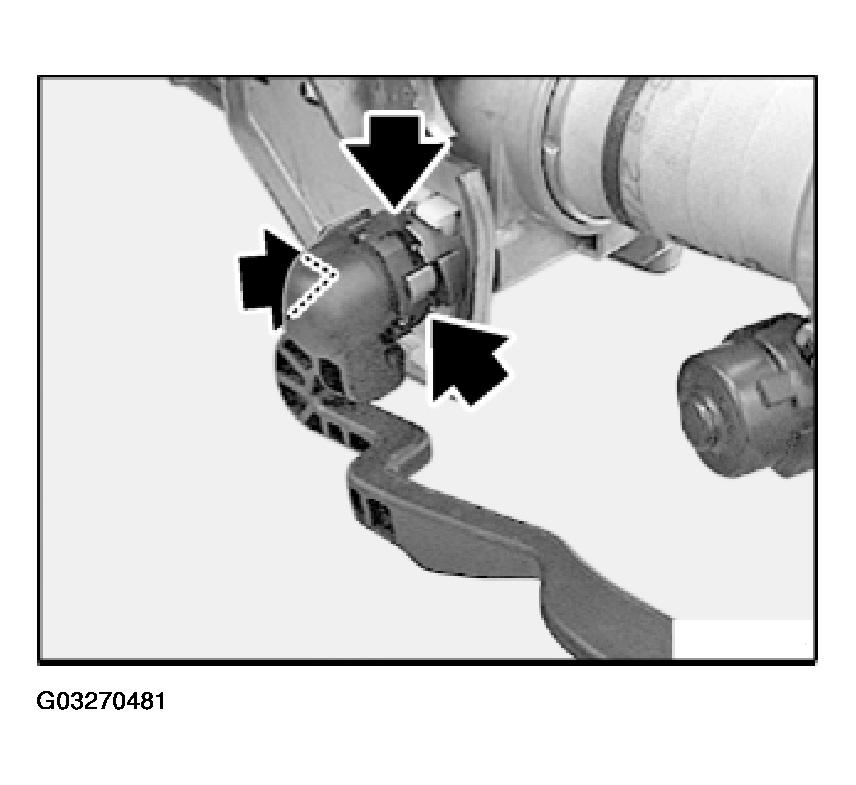 G03270481