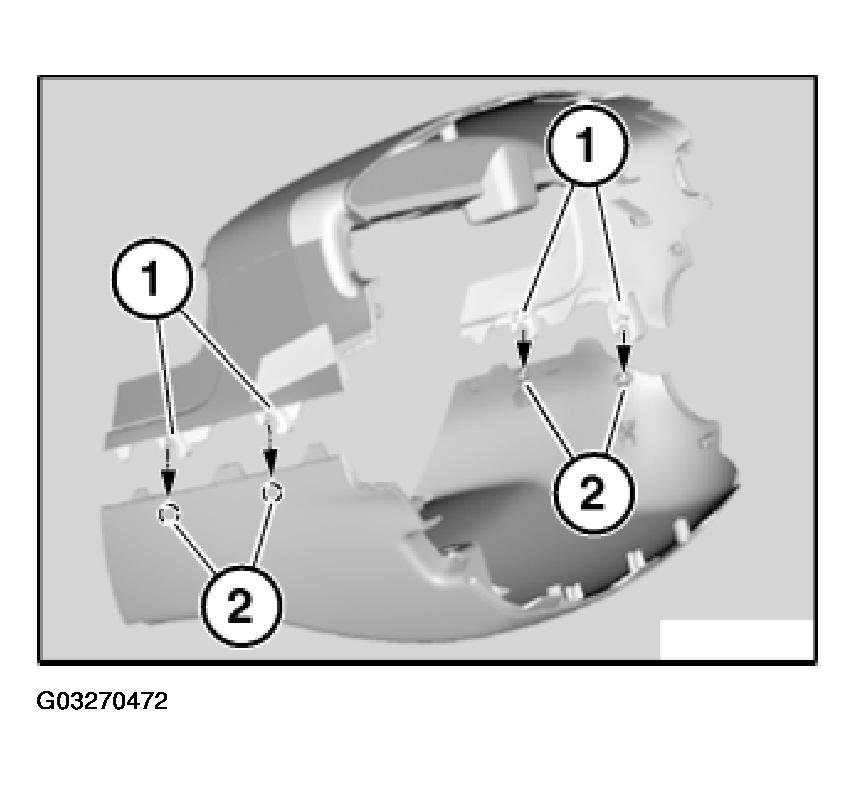 1
1
2
2
G03270472