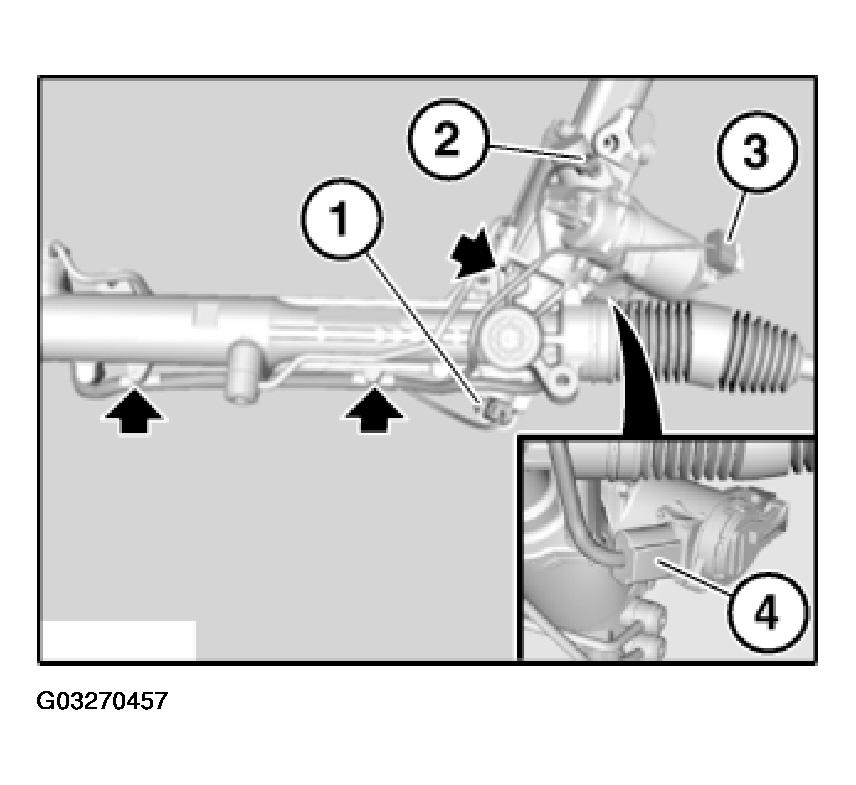 2
3
1
4
G03270457