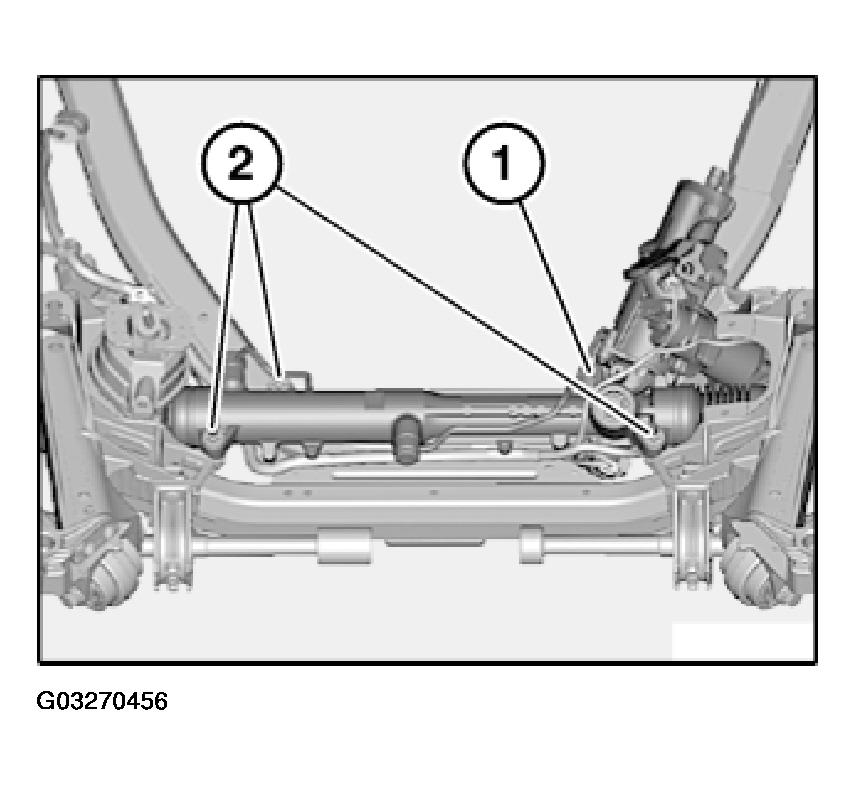 2
1
G03270456