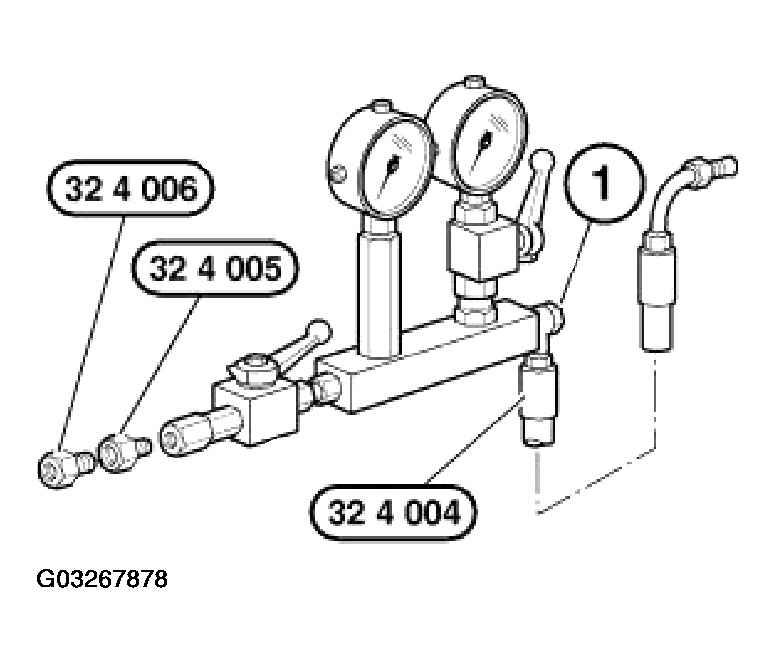 32 4 006

32 4 005

1

32 4 004

G03267878