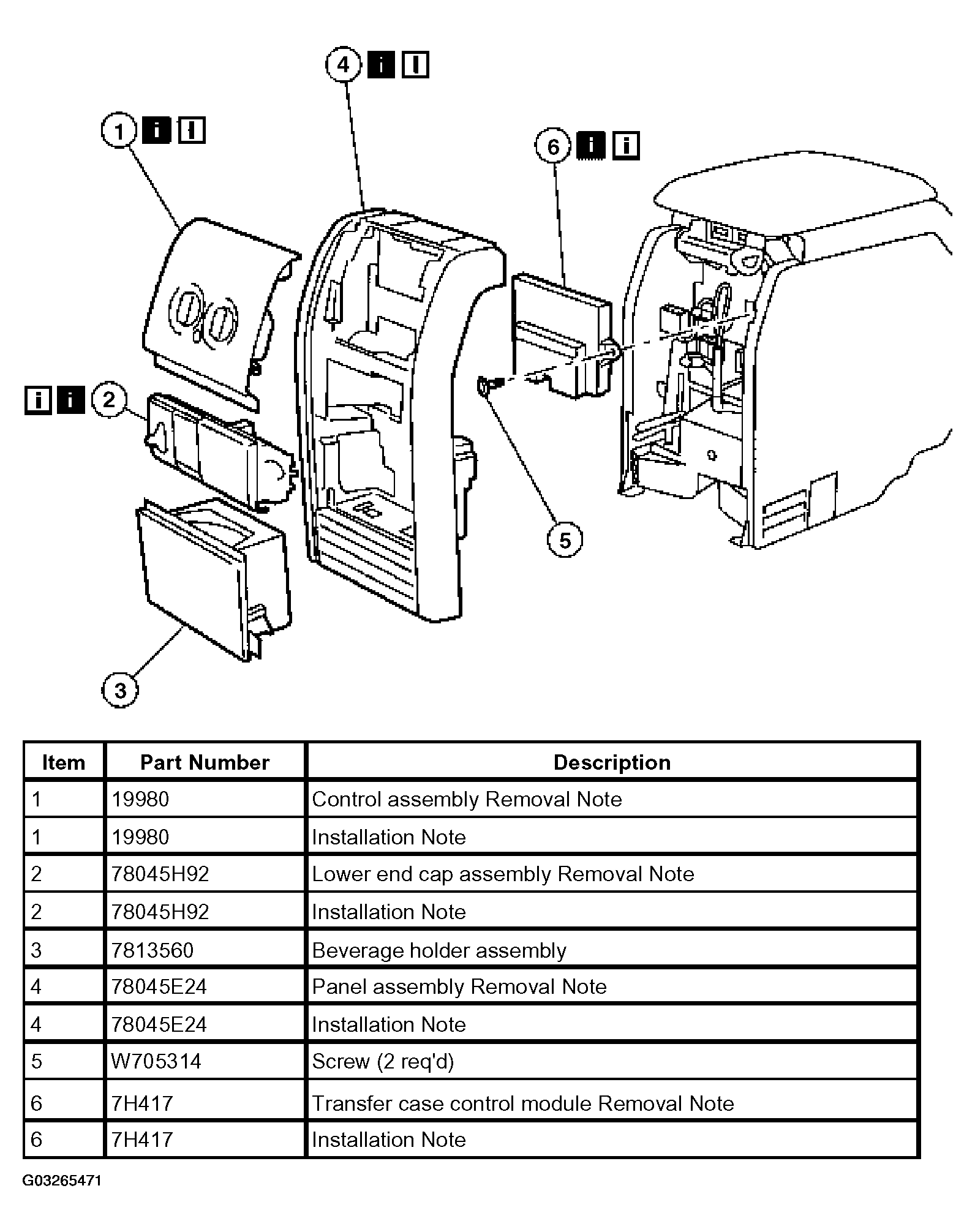 4 i i

1 i i

6 i i

i i 2

5

3

| Item | Part Number | Description |
|---|---|---|
| 1 | 19980 | Control assembly Removal Note |
| 1 | 19980 | Installation Note |
| 2 | 78045H92 | Lower end cap assembly Removal Note |
| 2 | 78045H92 | Installation Note |
| 3 | 7813560 | Beverage holder assembly |
| 4 | 78045E24 | Panel assembly Removal Note |
| 4 | 78045E24 | Installation Note |
| 5 | W705314 | Screw (2 req'd) |
| 6 | 7H417 | Transfer case control module Removal Note |
| 6 | 7H417 | Installation Note |

G03265471